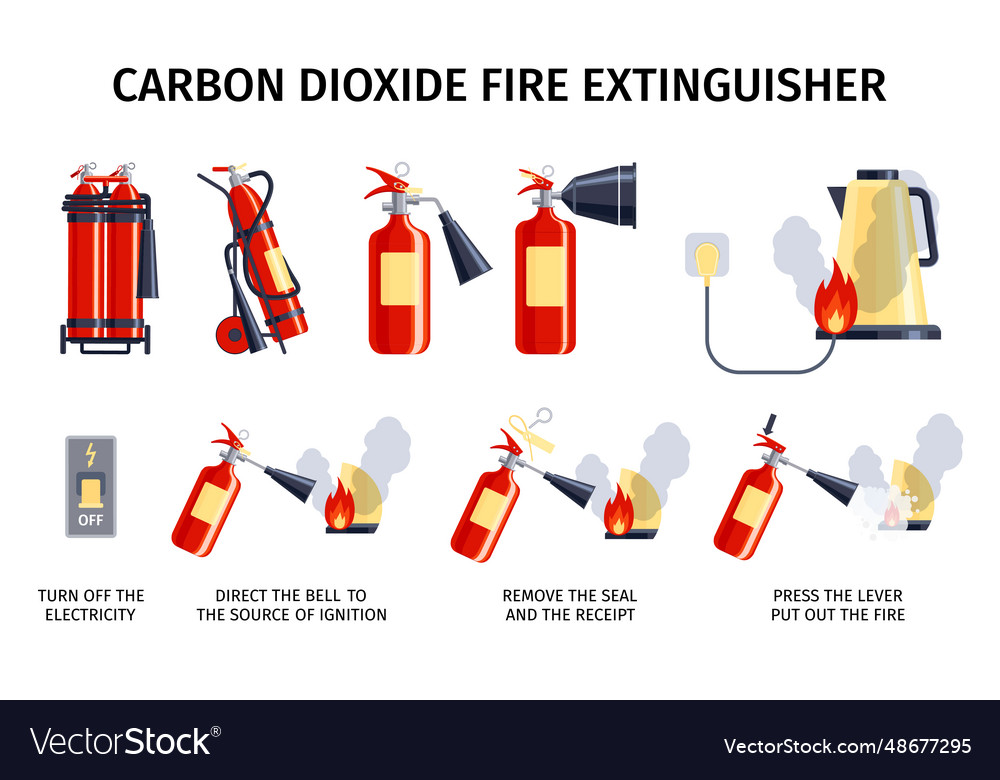 CARBON DIOXIDE FIRE EXTINGUISHER

OFF

TURN OFF THE ELECTRICITY

DIRECT THE BELL TO THE SOURCE OF IGNITION

REMOVE THE SEAL AND THE RECEIPT

PRESS THE LEVER PUT OUT THE FIRE

VectorStock®

VectorStock.com/48677295