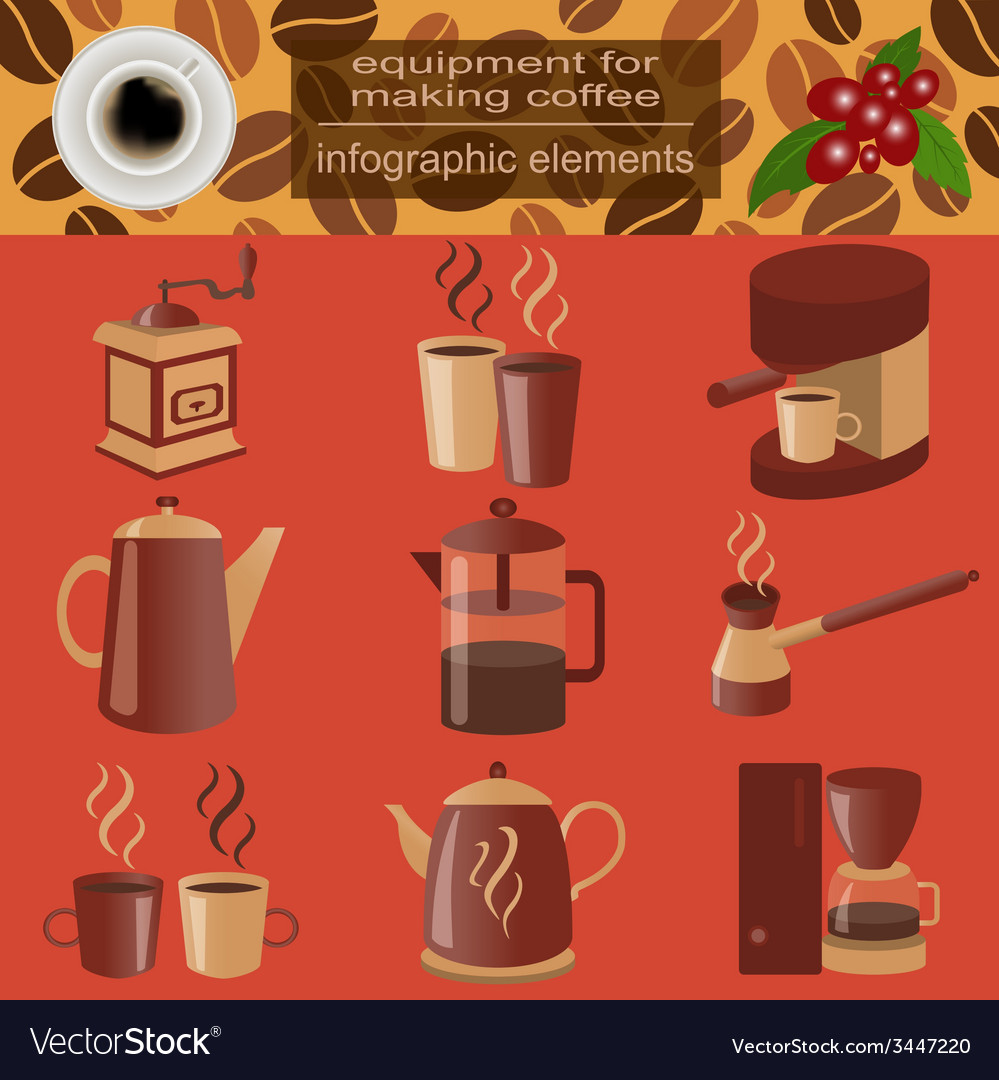 equipment for making coffee

infographic elements

VectorStock®

VectorStock.com/3447220