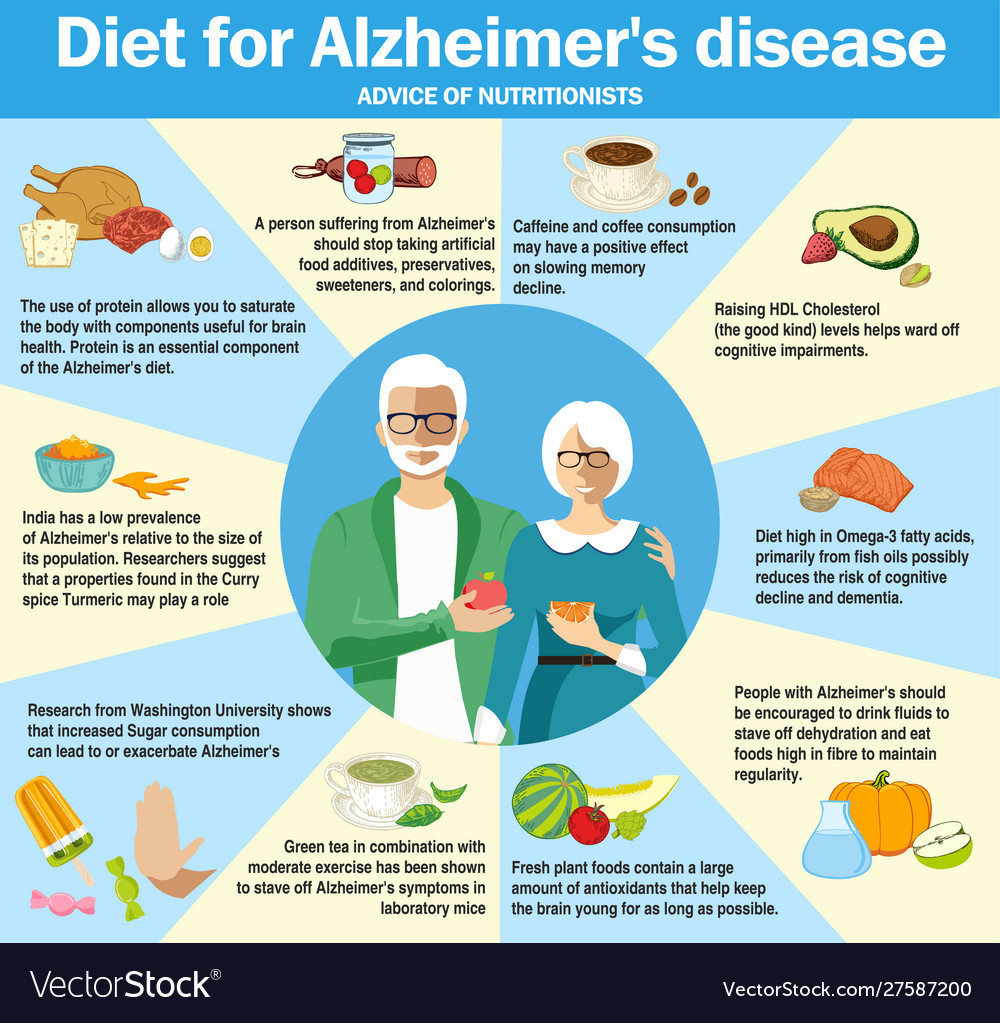 Diet for Alzheimer's disease

ADVICE OF NUTRITIONISTS

The use of protein allows you to saturate the body with components useful for brain health. Protein is an essential component of the Alzheimer's diet.

A person suffering from Alzheimer's should stop taking artificial food additives, preservatives, sweeteners, and colorings.

Caffeine and coffee consumption may have a positive effect on slowing memory decline.

Raising HDL Cholesterol (the good kind) levels helps ward off cognitive impairments.

India has a low prevalence of Alzheimer's relative to the size of its population. Researchers suggest that a properties found in the Curry spice Turmeric may play a role

Diet high in Omega-3 fatty acids, primarily from fish oils possibly reduces the risk of cognitive decline and dementia.

Research from Washington University shows that increased Sugar consumption can lead to or exacerbate Alzheimer's

People with Alzheimer's should be encouraged to drink fluids to stave off dehydration and eat foods high in fibre to maintain regularity.

Green tea in combination with moderate exercise has been shown to stave off Alzheimer's symptoms in laboratory mice

Fresh plant foods contain a large amount of antioxidants that help keep the brain young for as long as possible.

VectorStock®

VectorStock.com/27587200