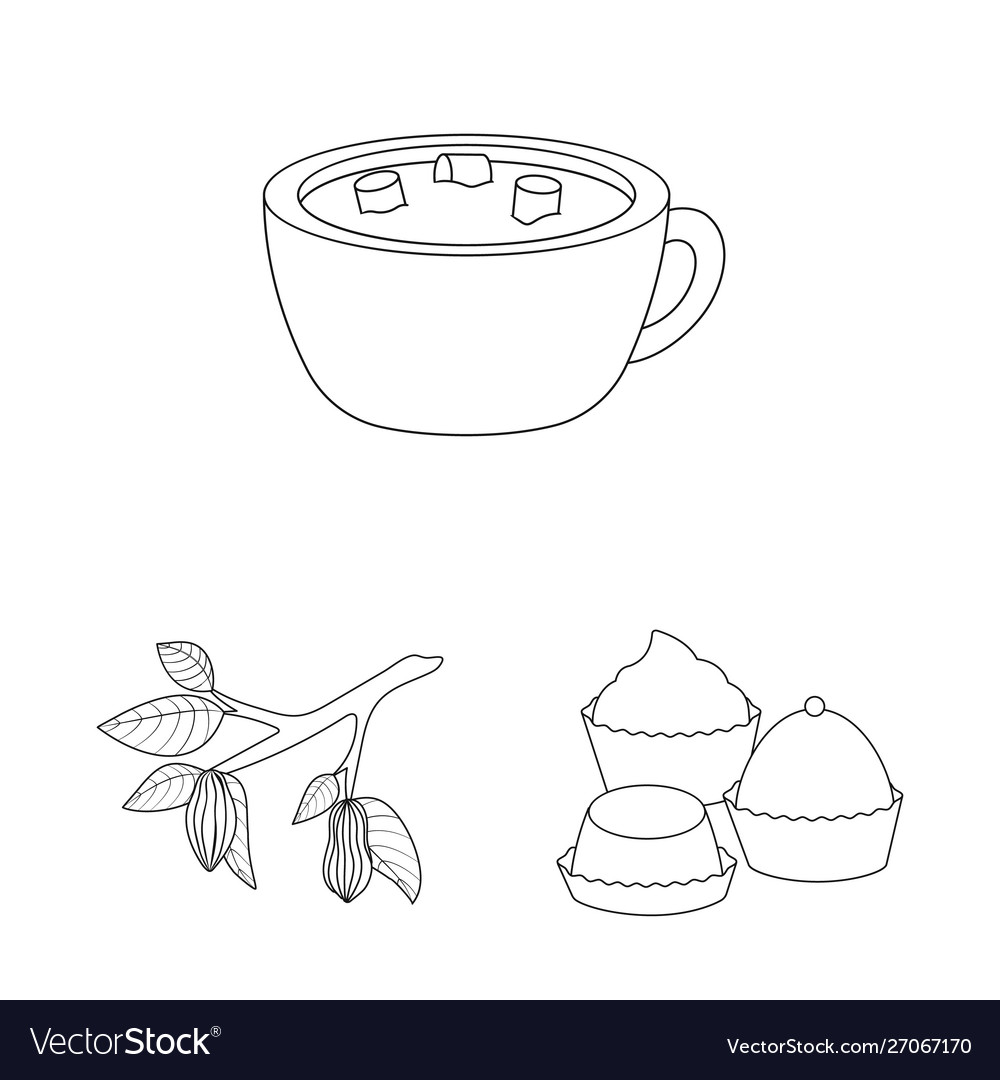 VectorStock®

VectorStock.com/27067170