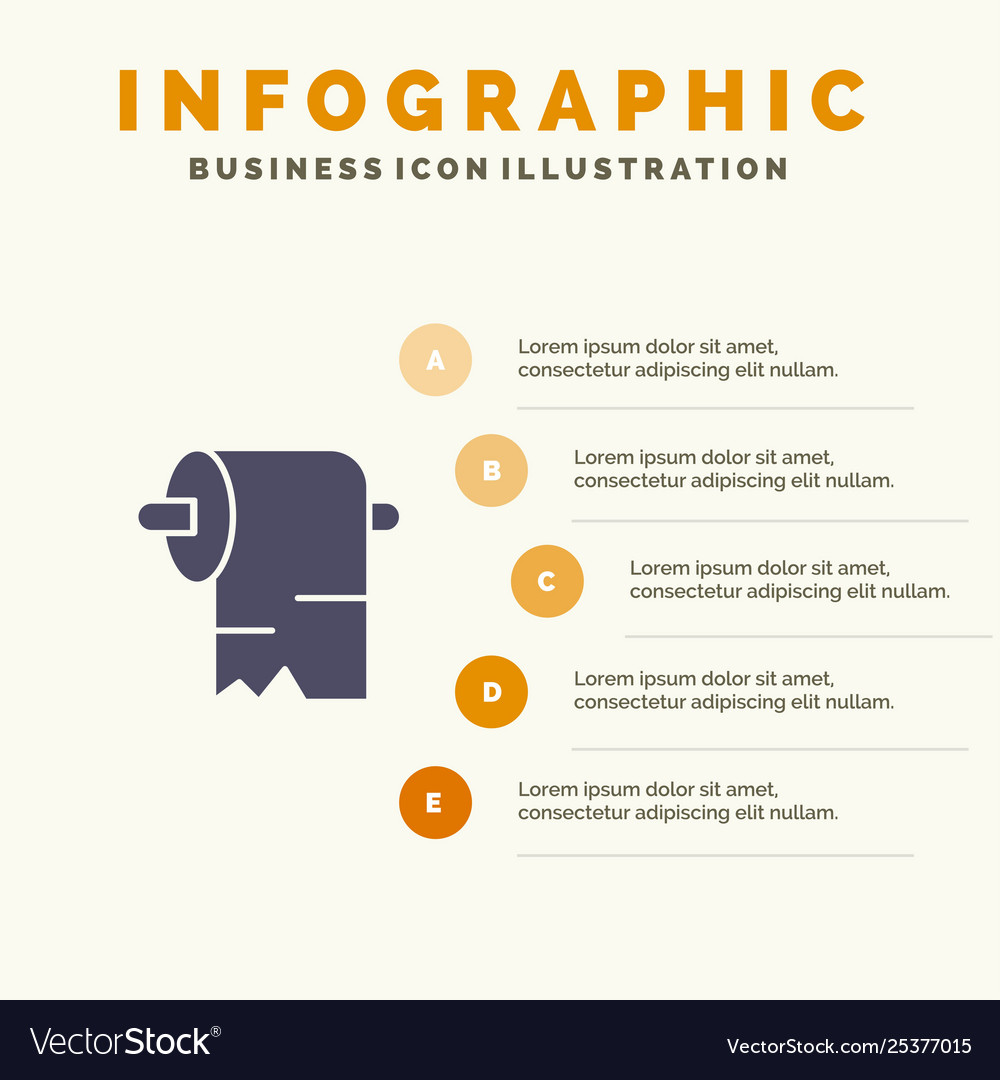 INFOGRAPHIC
BUSINESS ICON ILLUSTRATION

A
Lorem ipsum dolor sit amet, consectetur adipiscing elit nullam.

B
Lorem ipsum dolor sit amet, consectetur adipiscing elit nullam.

C
Lorem ipsum dolor sit amet, consectetur adipiscing elit nullam.

D
Lorem ipsum dolor sit amet, consectetur adipiscing elit nullam.

E
Lorem ipsum dolor sit amet, consectetur adipiscing elit nullam.

VectorStock®
VectorStock.com/25377015