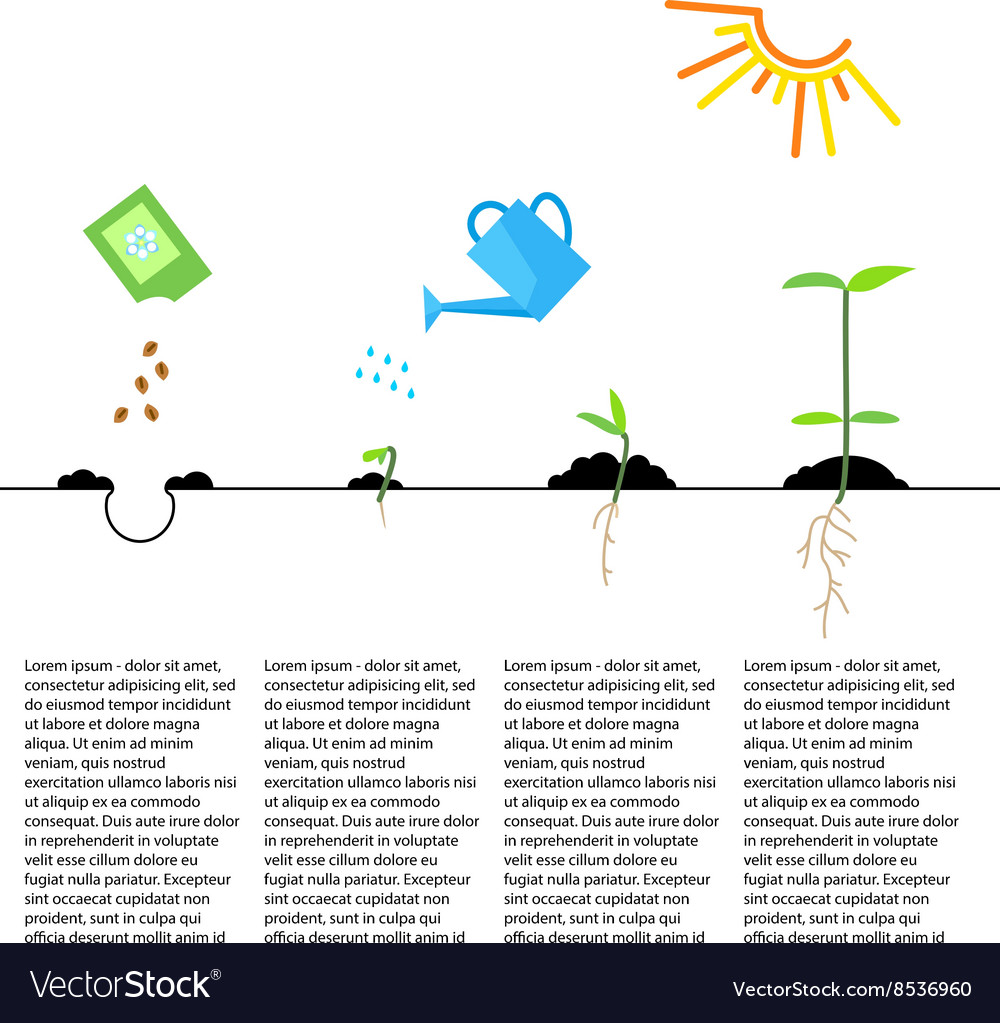 Lorem ipsum - dolor sit amet, consectetur adipisicing elit, sed do eiusmod tempor incididunt ut labore et dolore magna aliqua. Ut enim ad minim veniam, quis nostrud exercitation ullamco laboris nisi ut aliquip ex ea commodo consequat. Duis aute irure dolor in reprehenderit in voluptate velit esse cillum dolore eu fugiat nulla pariatur. Excepteur sint occaecat cupidatat non proident, sunt in culpa qui officia deserunt mollit anim id

Lorem ipsum - dolor sit amet, consectetur adipisicing elit, sed do eiusmod tempor incididunt ut labore et dolore magna aliqua. Ut enim ad minim veniam, quis nostrud exercitation ullamco laboris nisi ut aliquip ex ea commodo consequat. Duis aute irure dolor in reprehenderit in voluptate velit esse cillum dolore eu fugiat nulla pariatur. Excepteur sint occaecat cupidatat non proident, sunt in culpa qui officia deserunt mollit anim id

Lorem ipsum - dolor sit amet, consectetur adipisicing elit, sed do eiusmod tempor incididunt ut labore et dolore magna aliqua. Ut enim ad minim veniam, quis nostrud exercitation ullamco laboris nisi ut aliquip ex ea commodo consequat. Duis aute irure dolor in reprehenderit in voluptate velit esse cillum dolore eu fugiat nulla pariatur. Excepteur sint occaecat cupidatat non proident, sunt in culpa qui officia deserunt mollit anim id

Lorem ipsum - dolor sit amet, consectetur adipisicing elit, sed do eiusmod tempor incididunt ut labore et dolore magna aliqua. Ut enim ad minim veniam, quis nostrud exercitation ullamco laboris nisi ut aliquip ex ea commodo consequat. Duis aute irure dolor in reprehenderit in voluptate velit esse cillum dolore eu fugiat nulla pariatur. Excepteur sint occaecat cupidatat non proident, sunt in culpa qui officia deserunt mollit anim id

VectorStock®

VectorStock.com/8536960