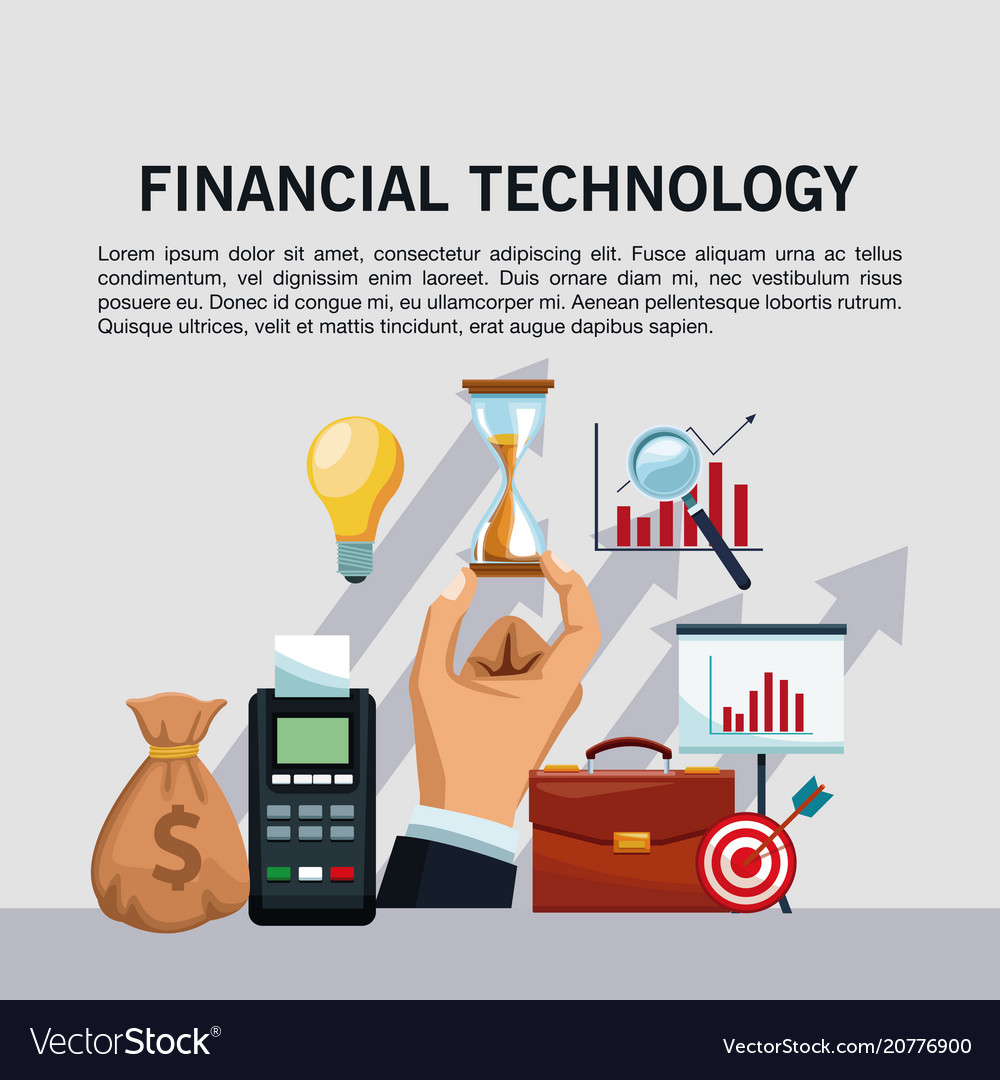 FINANCIAL TECHNOLOGY

Lorem ipsum dolor sit amet, consectetur adipiscing elit. Fusce aliquam urna ac tellus condimentum, vel dignissim enim laoreet. Duis ornare diam mi, nec vestibulum risus posuere eu. Donec id congue mi, eu ullamcorper mi. Aenean pellentesque lobortis rutrum. Quisque ultrices, velit et mattis tincidunt, erat augue dapibus sapien.

$

VectorStock®

VectorStock.com/20776900