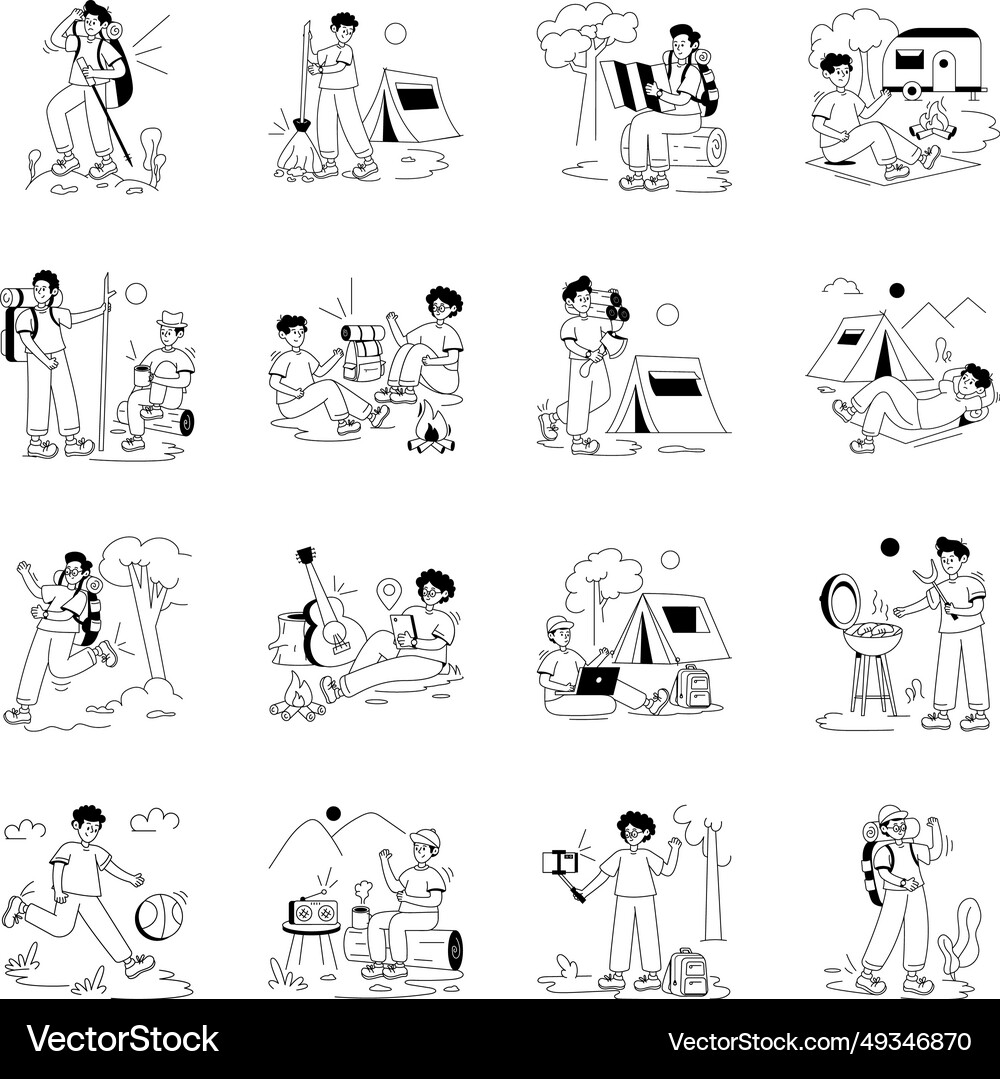 VectorStock®

VectorStock.com/49346870