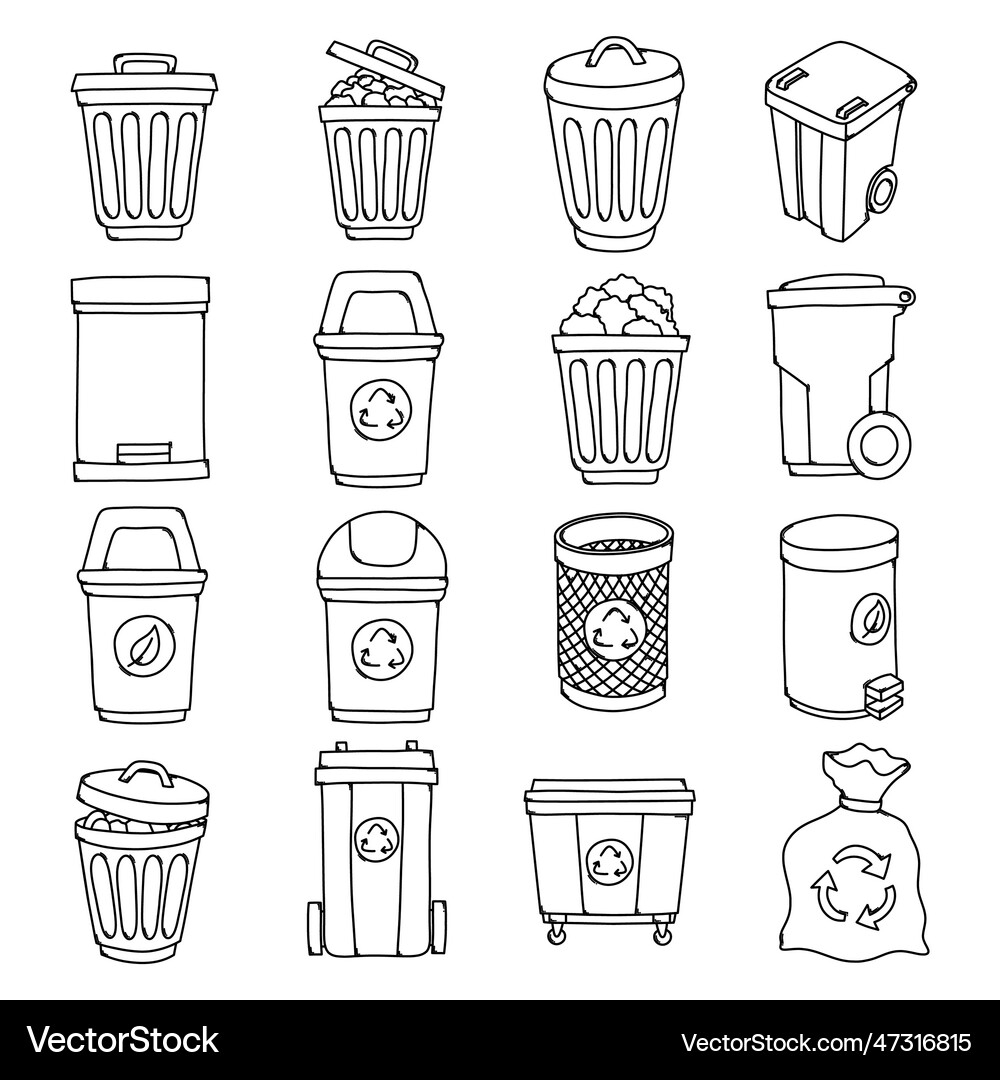 VectorStock®

VectorStock.com/47316815