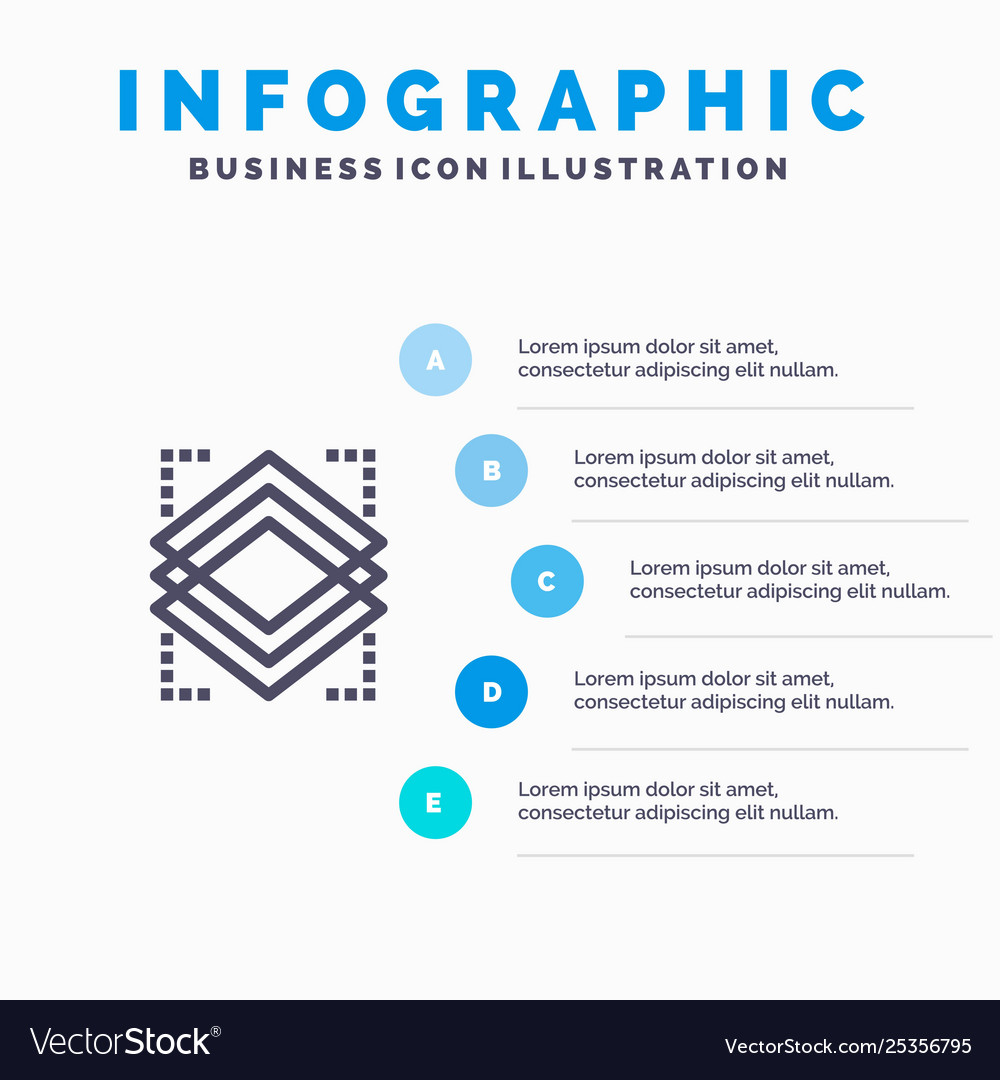 INFOGRAPHIC
BUSINESS ICON ILLUSTRATION

A
Lorem ipsum dolor sit amet, consectetur adipiscing elit nullam.

B
Lorem ipsum dolor sit amet, consectetur adipiscing elit nullam.

C
Lorem ipsum dolor sit amet, consectetur adipiscing elit nullam.

D
Lorem ipsum dolor sit amet, consectetur adipiscing elit nullam.

E
Lorem ipsum dolor sit amet, consectetur adipiscing elit nullam.

VectorStock®
VectorStock.com/25356795