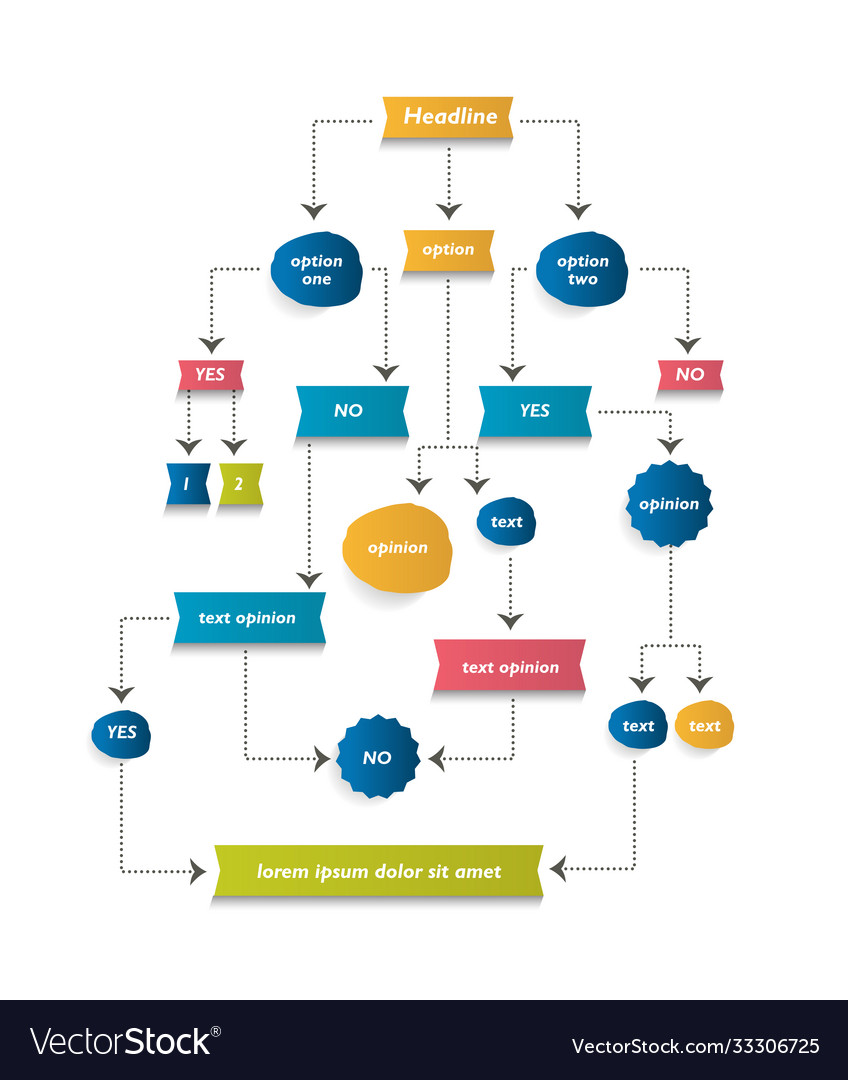 Headline

option one

option

option two

YES

NO

YES

NO

1

2

opinion

text

opinion

text opinion

text opinion

YES

NO

text

text

lorem ipsum dolor sit amet

VectorStock®

VectorStock.com/33306725