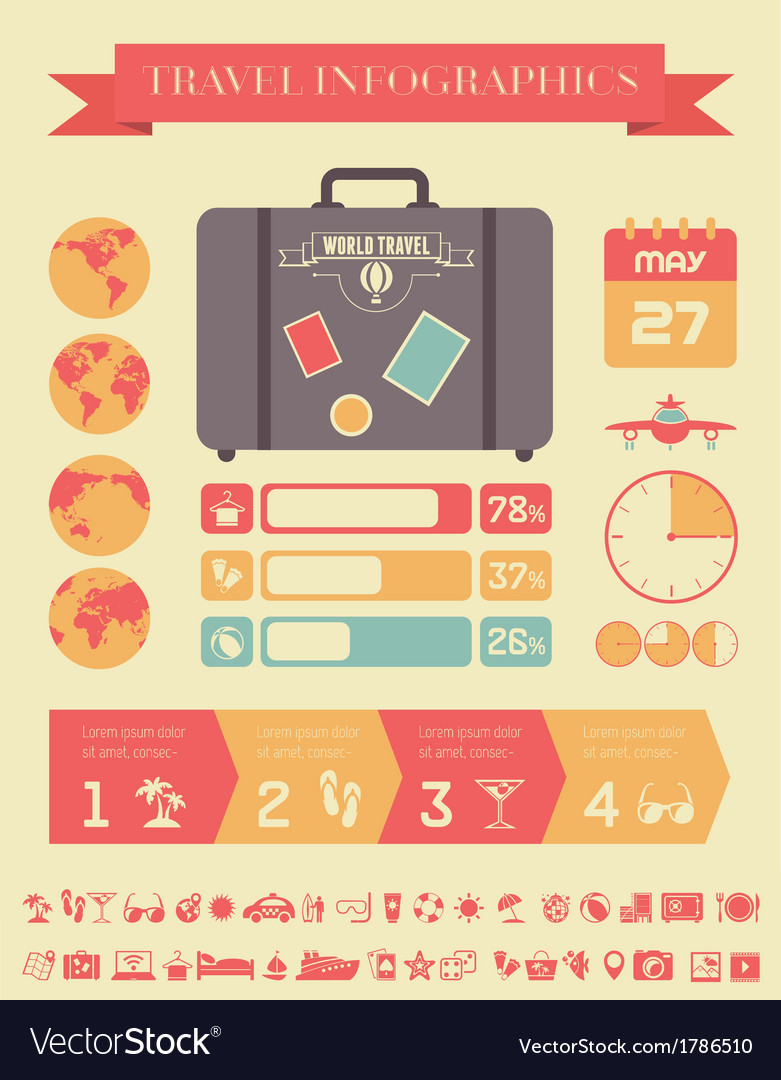 TRAVEL INFOGRAPHICS

WORLD TRAVEL

MAY
27

78%

37%

26%

Lorem ipsum dolor sit amet, consec-
1

Lorem ipsum dolor sit amet, consec-
2

Lorem ipsum dolor sit amet, consec-
3

Lorem ipsum dolor sit amet, consec-
4

VectorStock®

VectorStock.com/1786510