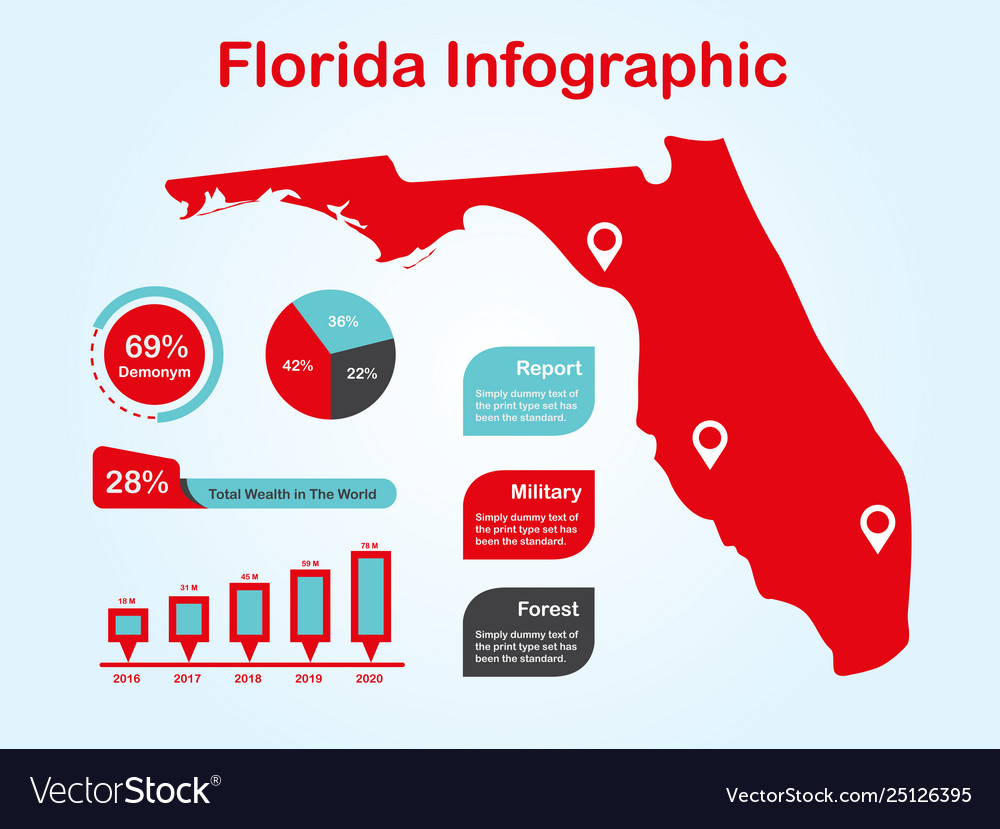 Florida Infographic

69%
Demonym

36%
42%
22%

28%
Total Wealth in The World

18 M
31 M
45 M
59 M
78 M
2016
2017
2018
2019
2020

Report
Simply dummy text of the print type set has been the standard.

Military
Simply dummy text of the print type set has been the standard.

Forest
Simply dummy text of the print type set has been the standard.

VectorStock®
VectorStock.com/25126395