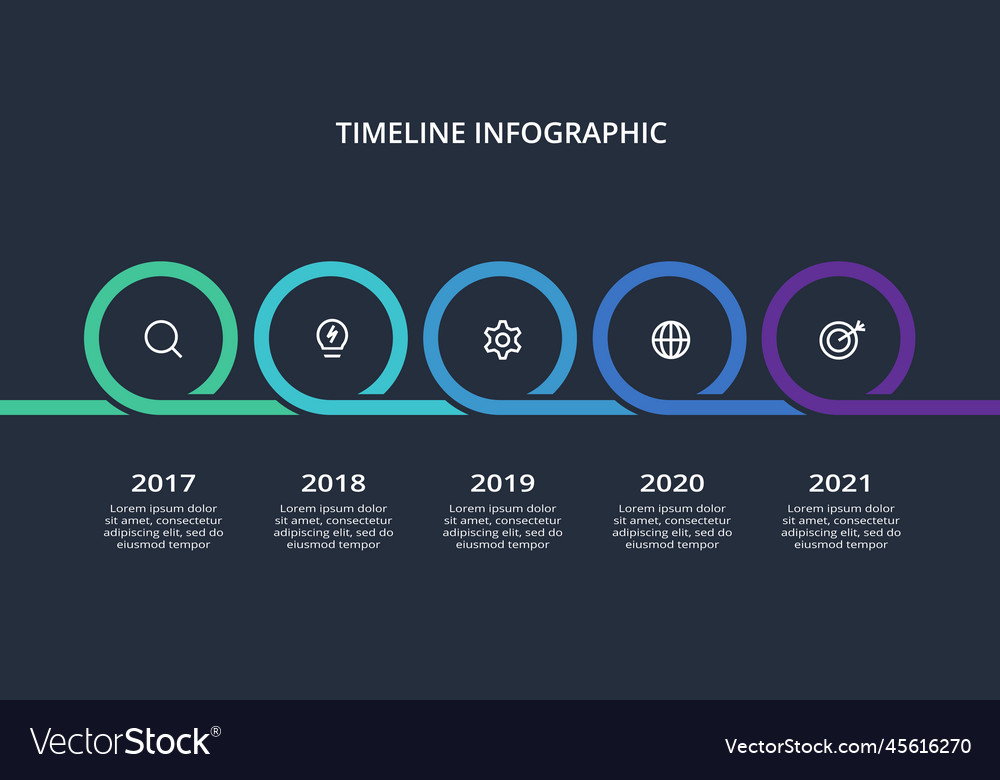 TIMELINE INFOGRAPHIC

2017
Lorem ipsum dolor sit amet, consectetur adipiscing elit, sed do eiusmod tempor

2018
Lorem ipsum dolor sit amet, consectetur adipiscing elit, sed do eiusmod tempor

2019
Lorem ipsum dolor sit amet, consectetur adipiscing elit, sed do eiusmod tempor

2020
Lorem ipsum dolor sit amet, consectetur adipiscing elit, sed do eiusmod tempor

2021
Lorem ipsum dolor sit amet, consectetur adipiscing elit, sed do eiusmod tempor

VectorStock®

VectorStock.com/45616270