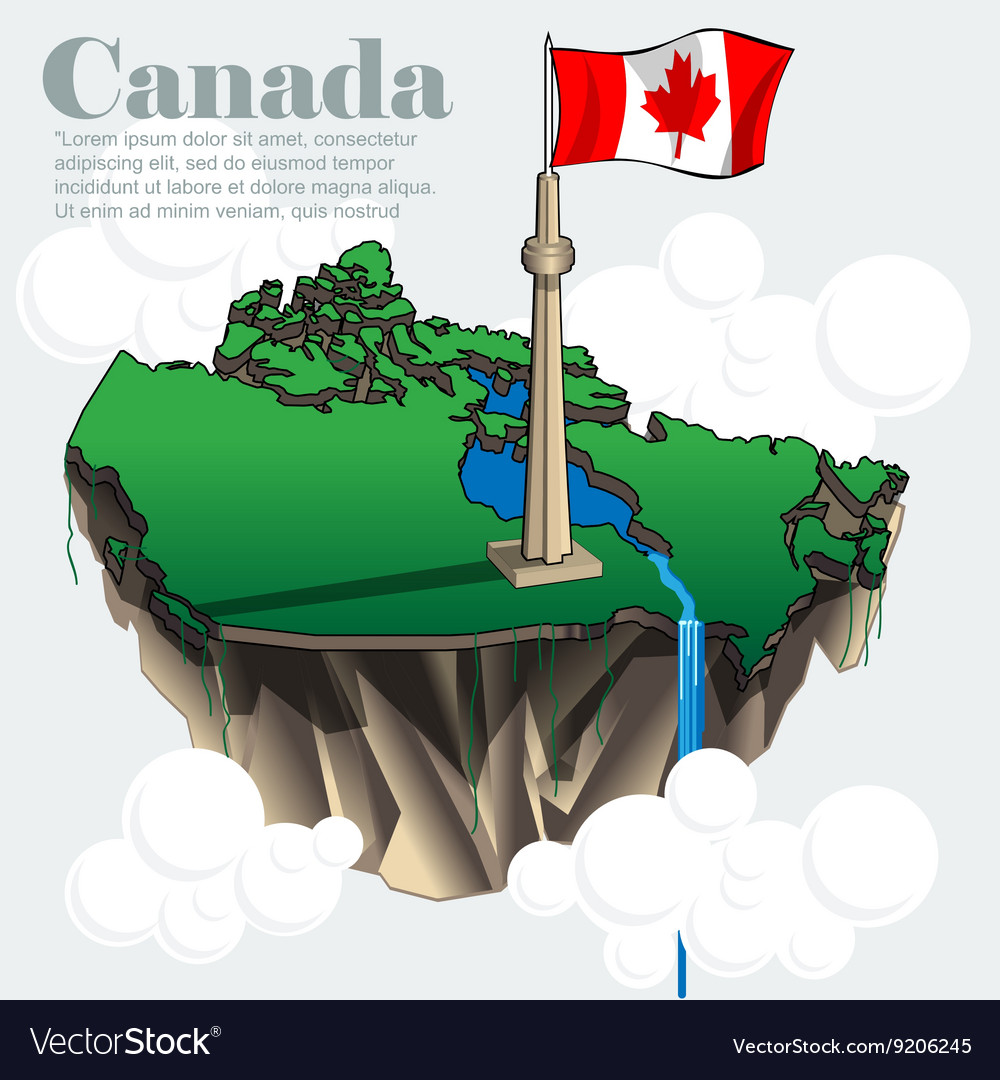 Canada

"Lorem ipsum dolor sit amet, consectetur adipiscing elit, sed do eiusmod tempor incididunt ut labore et dolore magna aliqua. Ut enim ad minim veniam, quis nostrud

VectorStock®

VectorStock.com/9206245