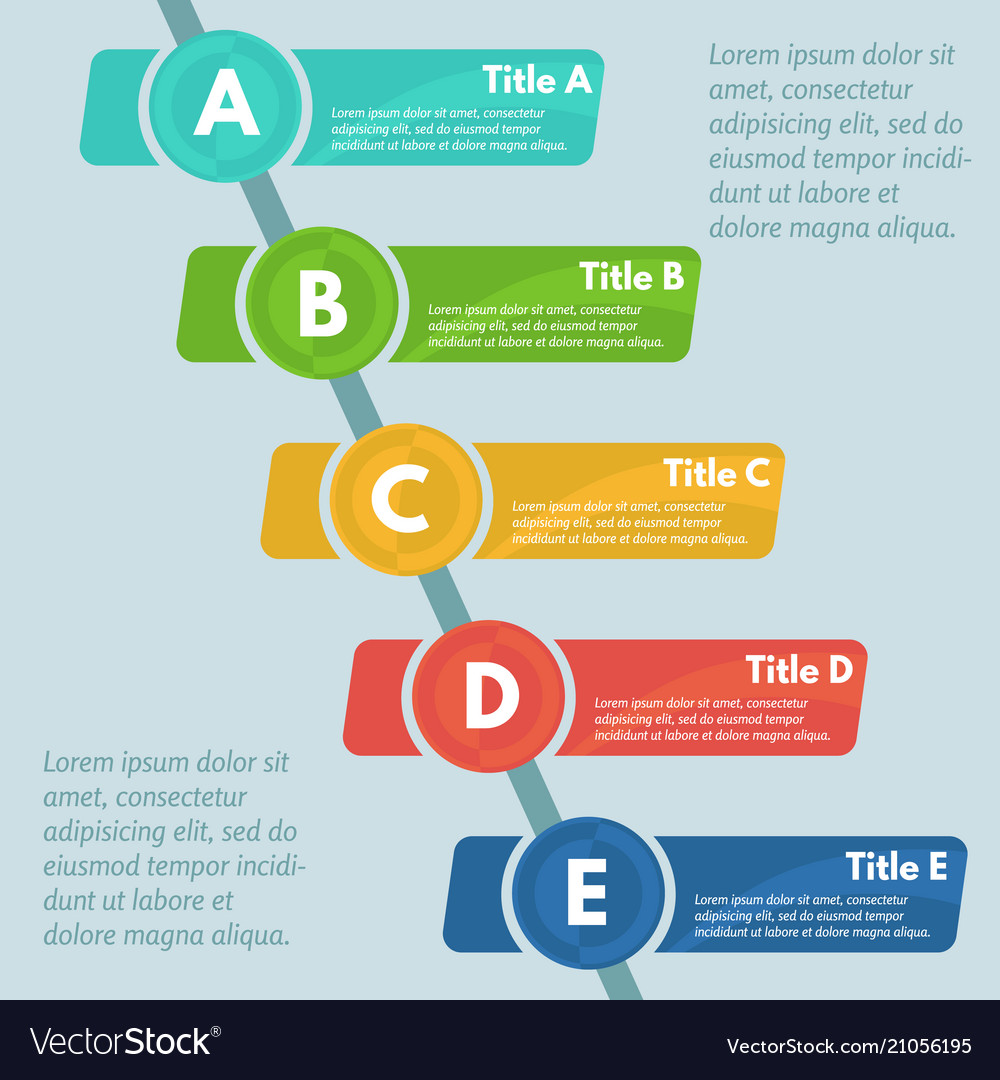 A

Title A

Lorem ipsum dolor sit amet, consectetur adipisicing elit, sed do eiusmod tempor incididunt ut labore et dolore magna aliqua.

Lorem ipsum dolor sit amet, consectetur adipisicing elit, sed do eiusmod tempor incididunt ut labore et dolore magna aliqua.

B

Title B

Lorem ipsum dolor sit amet, consectetur adipisicing elit, sed do eiusmod tempor incididunt ut labore et dolore magna aliqua.

C

Title C

Lorem ipsum dolor sit amet, consectetur adipisicing elit, sed do eiusmod tempor incididunt ut labore et dolore magna aliqua.

D

Title D

Lorem ipsum dolor sit amet, consectetur adipisicing elit, sed do eiusmod tempor incididunt ut labore et dolore magna aliqua.

Lorem ipsum dolor sit amet, consectetur adipisicing elit, sed do eiusmod tempor incididunt ut labore et dolore magna aliqua.

E

Title E

Lorem ipsum dolor sit amet, consectetur adipisicing elit, sed do eiusmod tempor incididunt ut labore et dolore magna aliqua.

VectorStock®

VectorStock.com/21056195