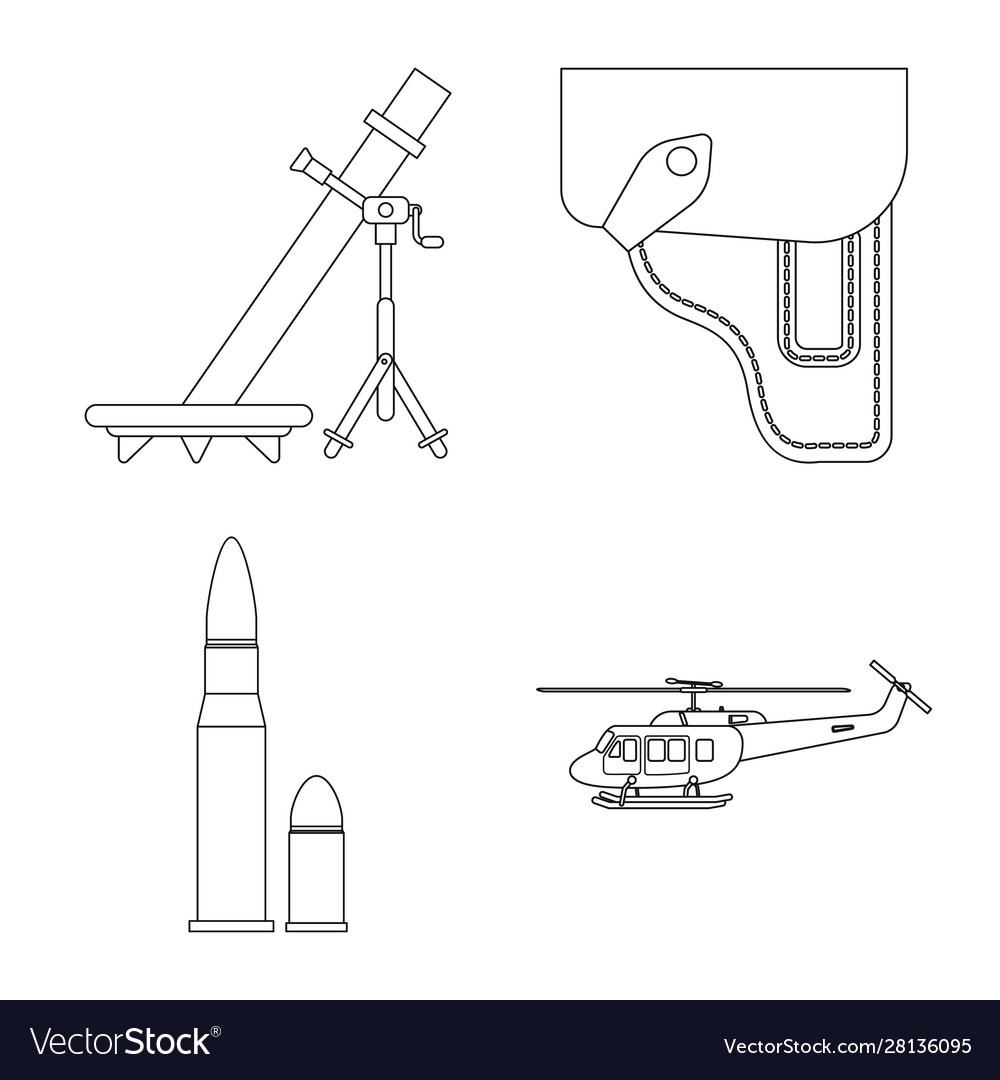 VectorStock®

VectorStock.com/28136095