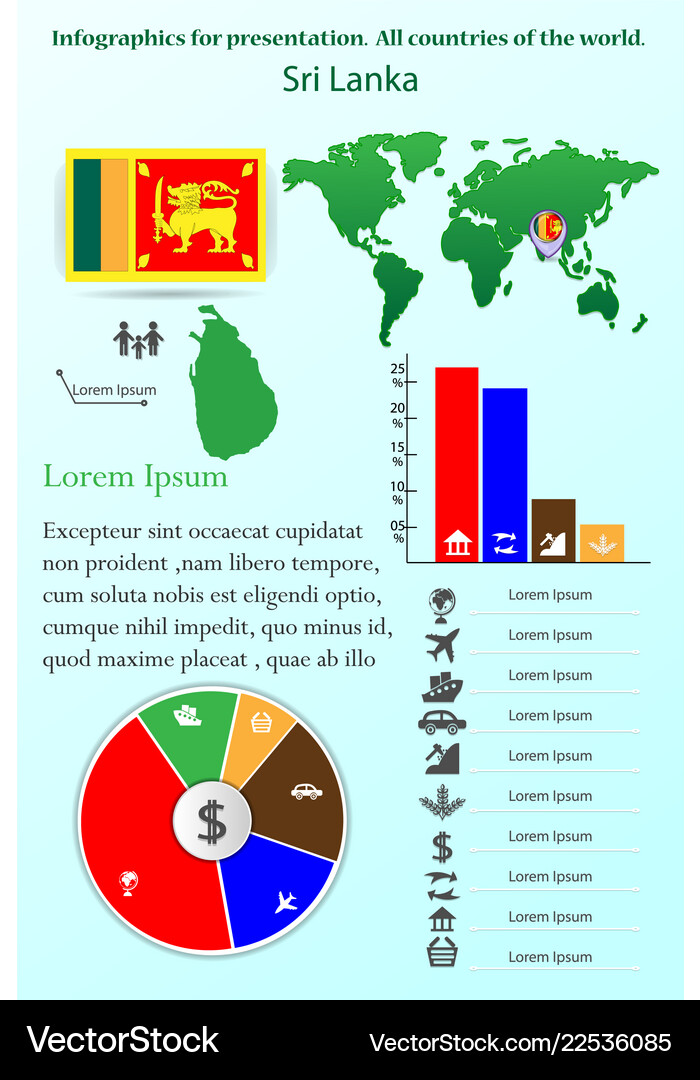 Infographics for presentation. All countries of the world.

Sri Lanka

Lorem Ipsum

25 %
20 %
15 %
10 %
05 %

Lorem Ipsum

Excepteur sint occaecat cupidatat non proident ,nam libero tempore, cum soluta nobis est eligendi optio, cumque nihil impedit, quo minus id, quod maxime placeat , quae ab illo

Lorem Ipsum
Lorem Ipsum
Lorem Ipsum
Lorem Ipsum
Lorem Ipsum
Lorem Ipsum
Lorem Ipsum
Lorem Ipsum
Lorem Ipsum
Lorem Ipsum

$

VectorStock
VectorStock.com/22536085