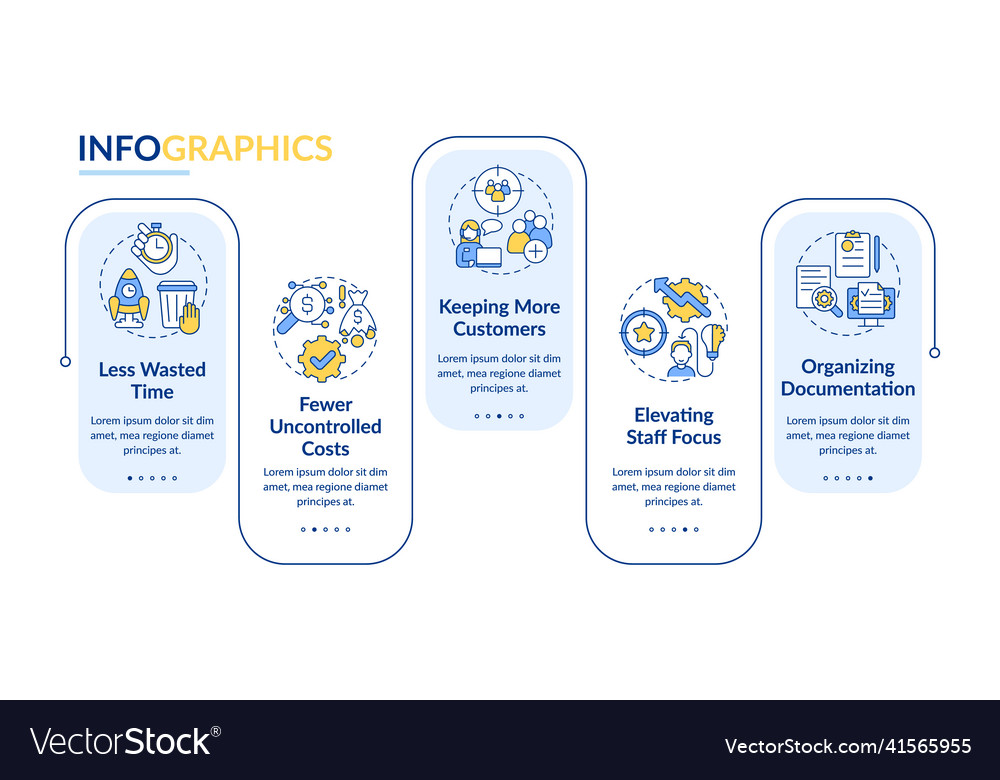 INFOGRAPHICS

Less Wasted Time

Lorem ipsum dolor sit dim amet, mea regione diamet principes at.

Fewer Uncontrolled Costs

Lorem ipsum dolor sit dim amet, mea regione diamet principes at.

Keeping More Customers

Lorem ipsum dolor sit dim amet, mea regione diamet principes at.

Elevating Staff Focus

Lorem ipsum dolor sit dim amet, mea regione diamet principes at.

Organizing Documentation

Lorem ipsum dolor sit dim amet, mea regione diamet principes at.

VectorStock®

VectorStock.com/41565955