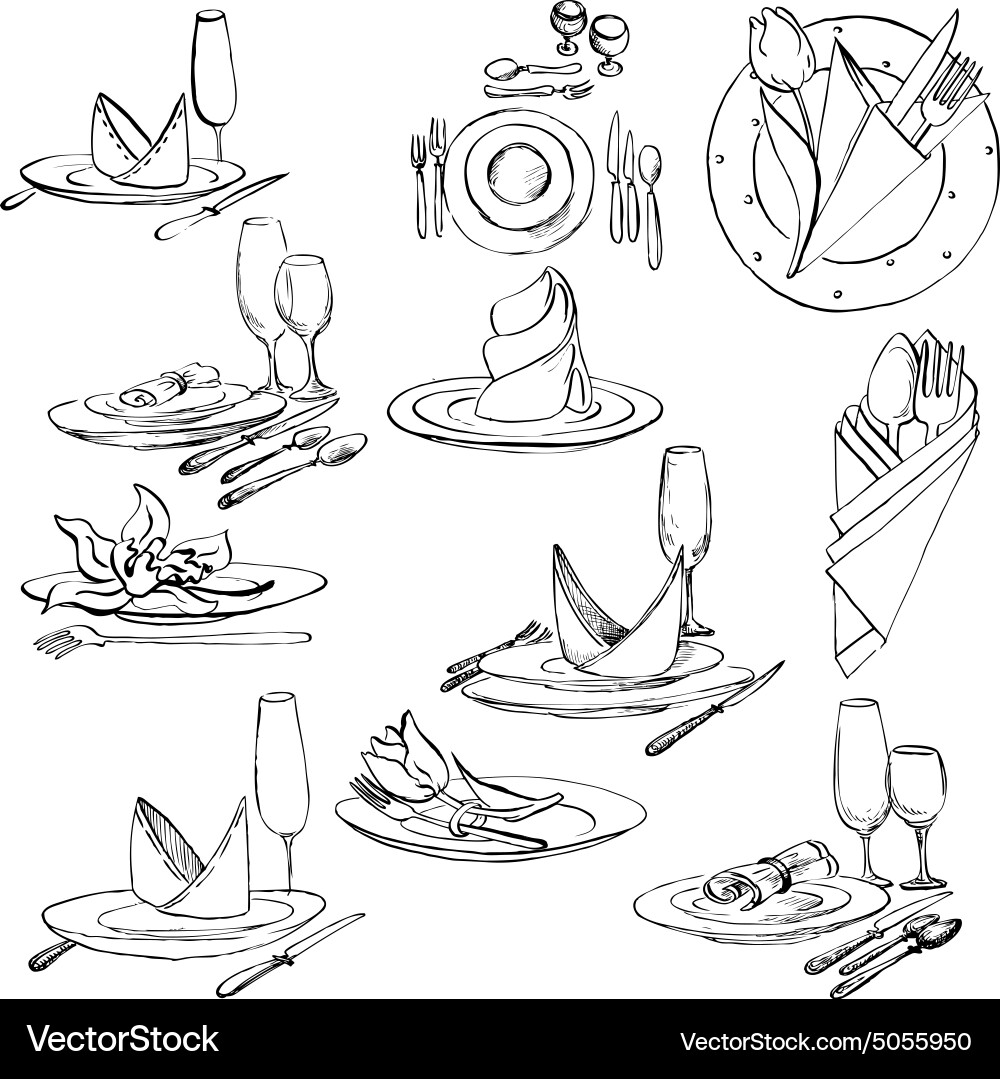 VectorStock®

VectorStock.com/5055950