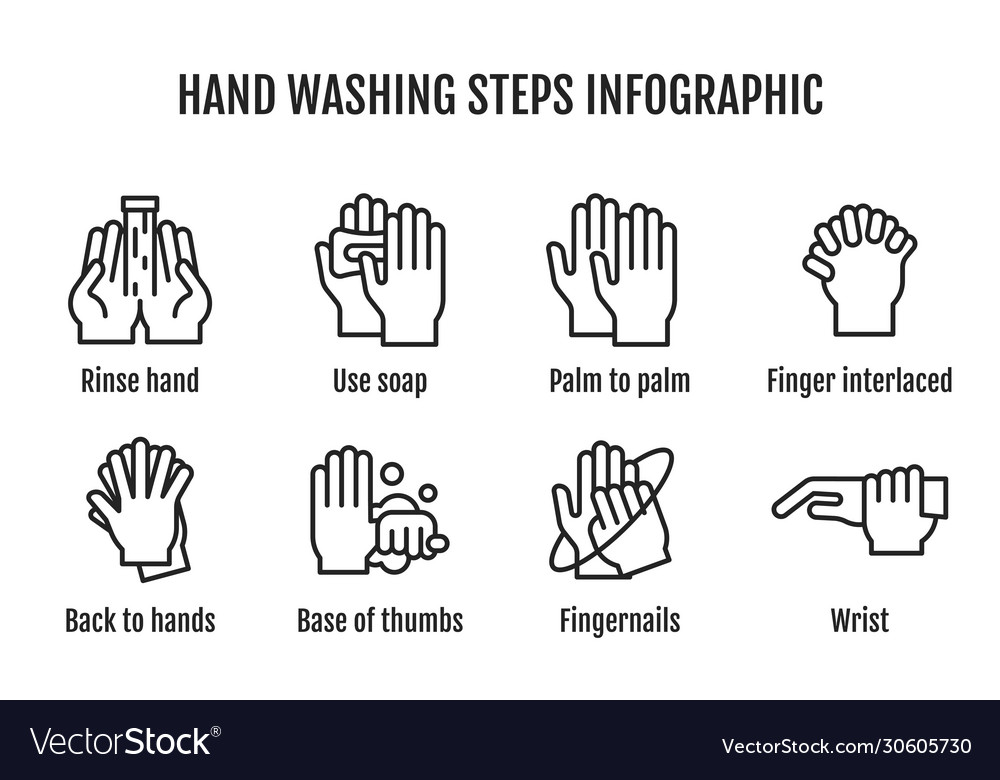 HAND WASHING STEPS INFOGRAPHIC

Rinse hand

Use soap

Palm to palm

Finger interlaced

Back to hands

Base of thumbs

Fingernails

Wrist

VectorStock®

VectorStock.com/30605730