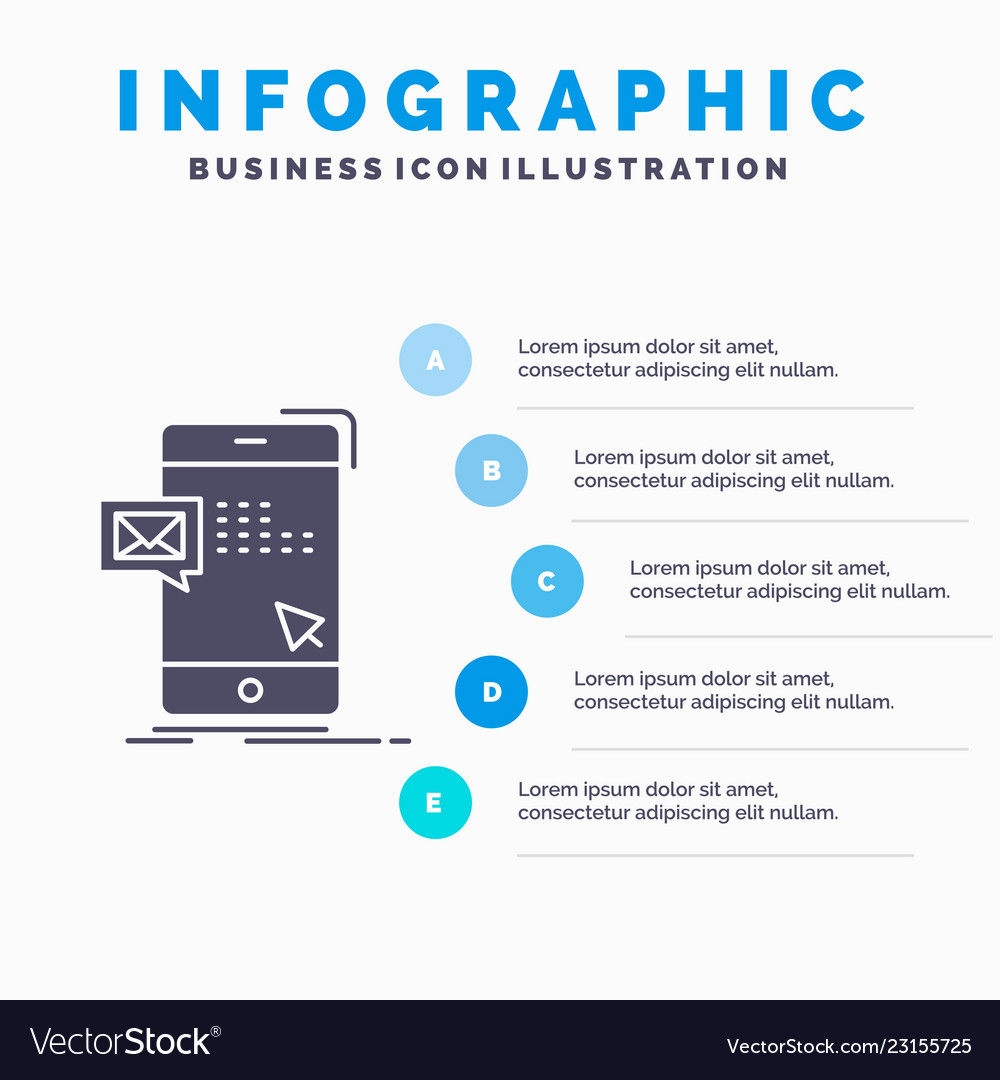 INFOGRAPHIC
BUSINESS ICON ILLUSTRATION

A
Lorem ipsum dolor sit amet, consectetur adipiscing elit nullam.

B
Lorem ipsum dolor sit amet, consectetur adipiscing elit nullam.

C
Lorem ipsum dolor sit amet, consectetur adipiscing elit nullam.

D
Lorem ipsum dolor sit amet, consectetur adipiscing elit nullam.

E
Lorem ipsum dolor sit amet, consectetur adipiscing elit nullam.

VectorStock®
VectorStock.com/23155725