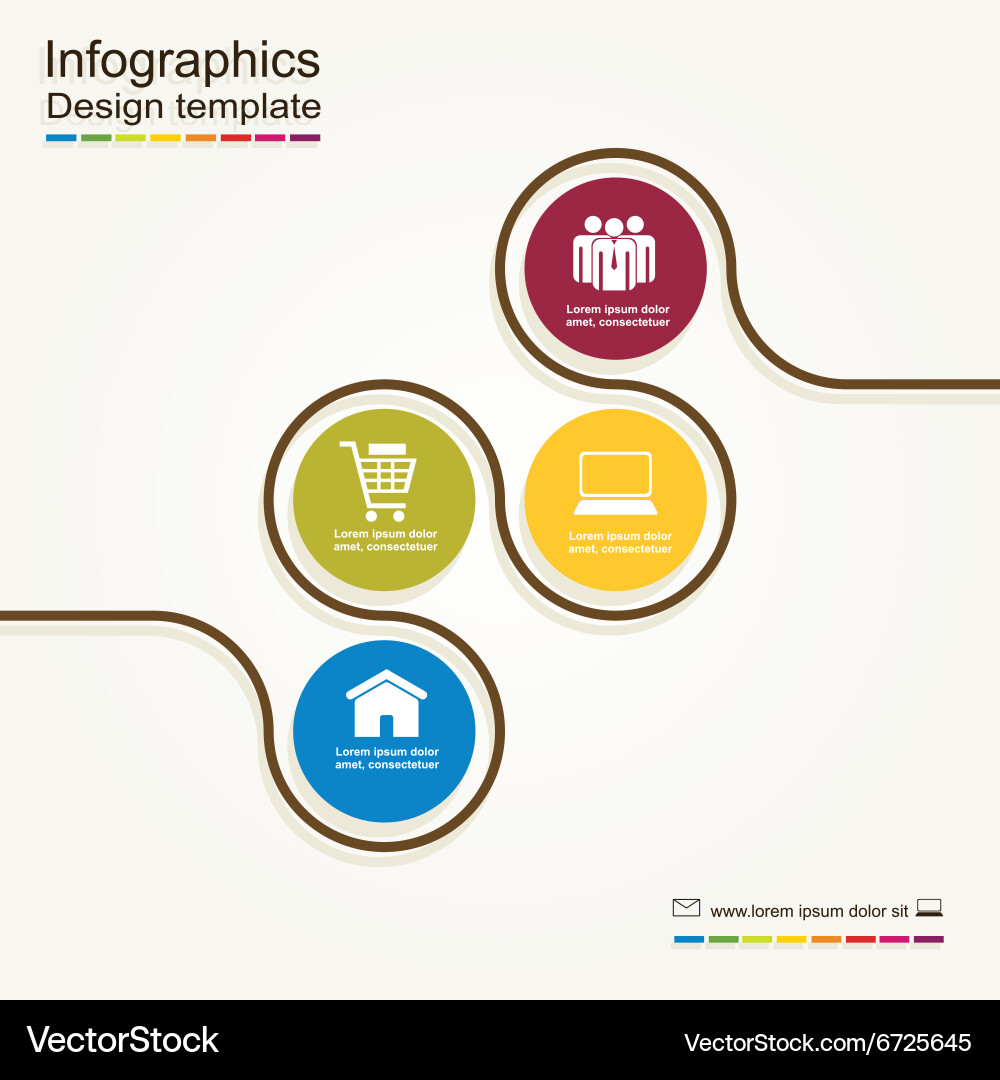 Infographics
Design template

Lorem ipsum dolor amet, consectetuer

Lorem ipsum dolor amet, consectetuer

Lorem ipsum dolor amet, consectetuer

Lorem ipsum dolor amet, consectetuer

www.lorem ipsum dolor sit

VectorStock

VectorStock.com/6725645