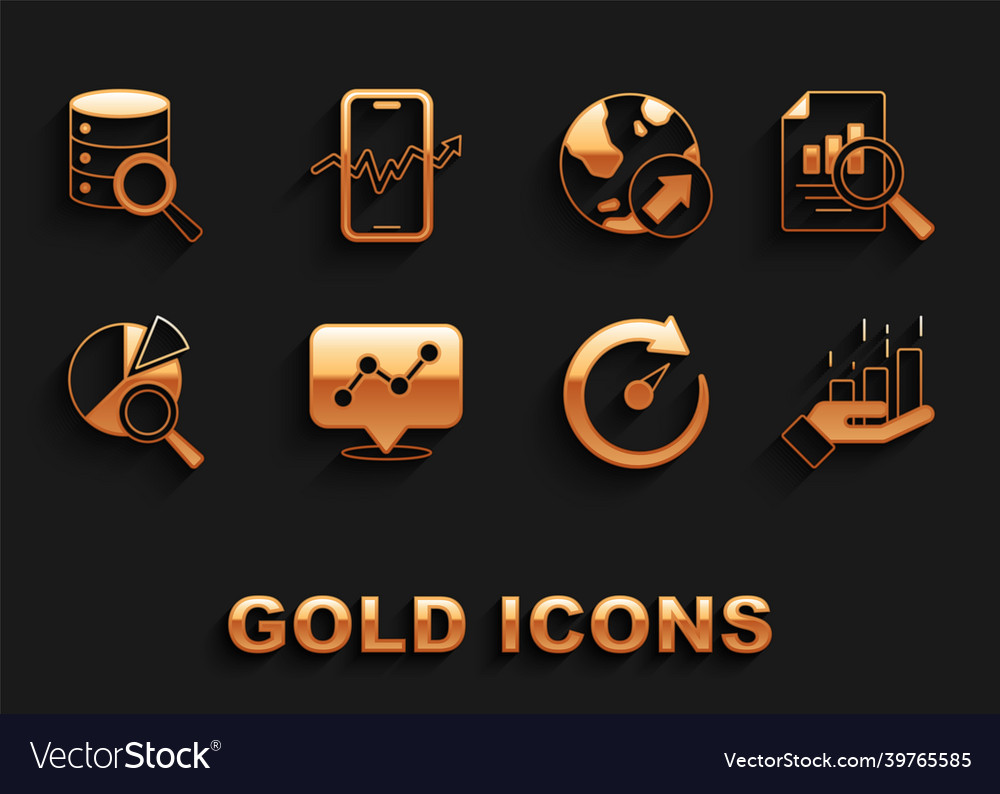 GOLD ICONS

VectorStock®

VectorStock.com/39765585