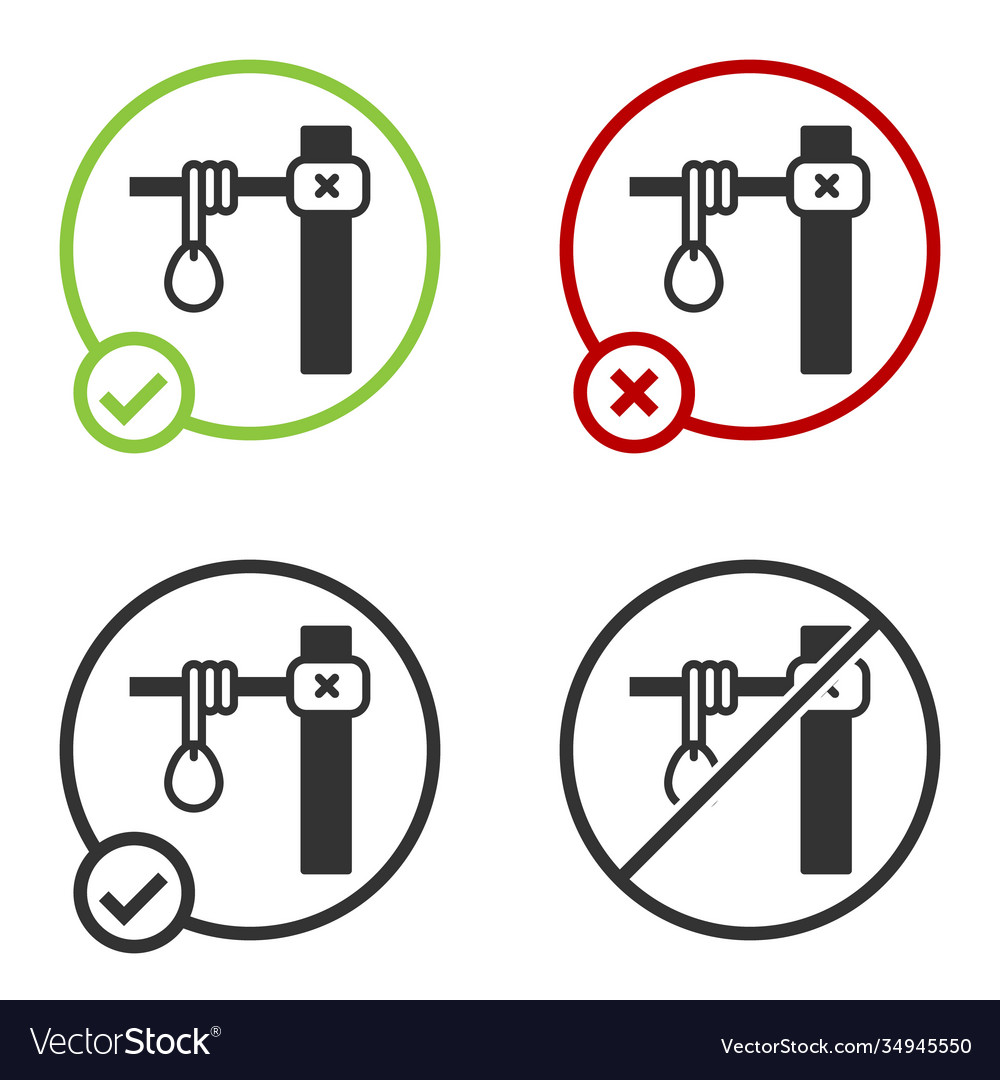 VectorStock®

VectorStock.com/34945550