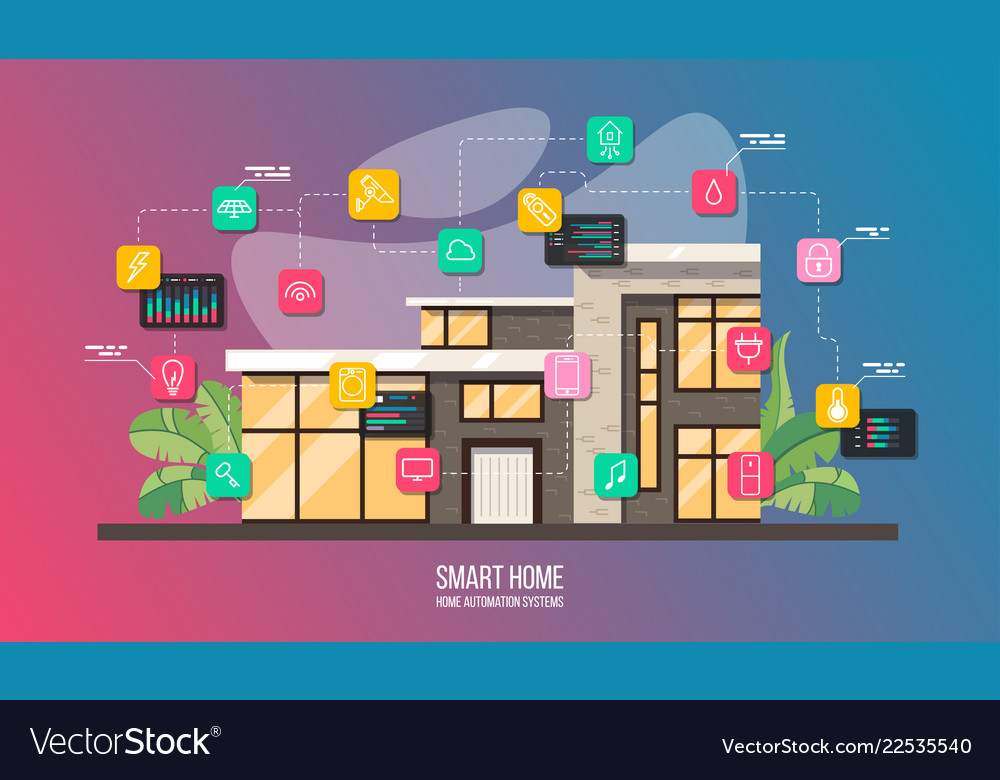 SMART HOME
HOME AUTOMATION SYSTEMS

VectorStock®

VectorStock.com/22535540