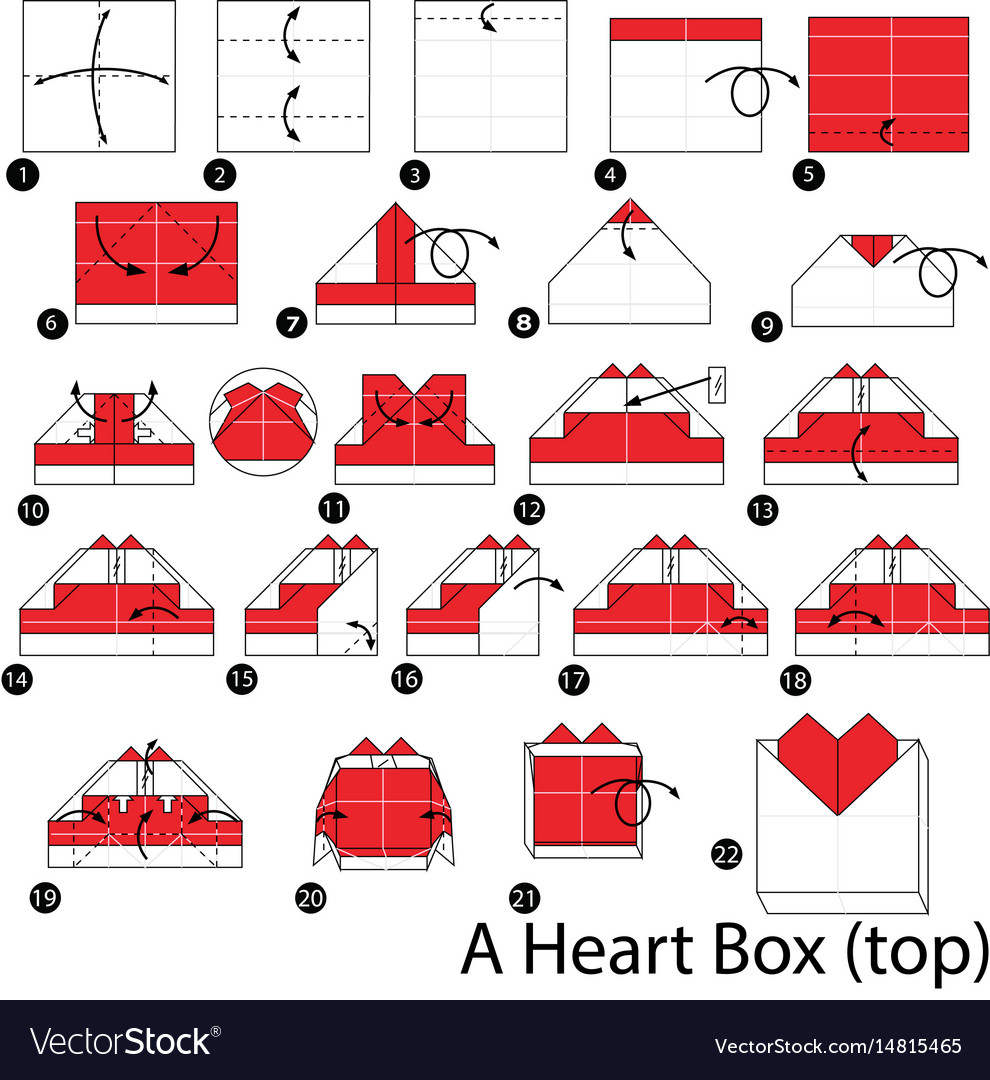 1
2
3
4
5
6
7
8
9
10
11
12
13
14
15
16
17
18
19
20
21
22
A Heart Box (top)

VectorStock®
VectorStock.com/14815465