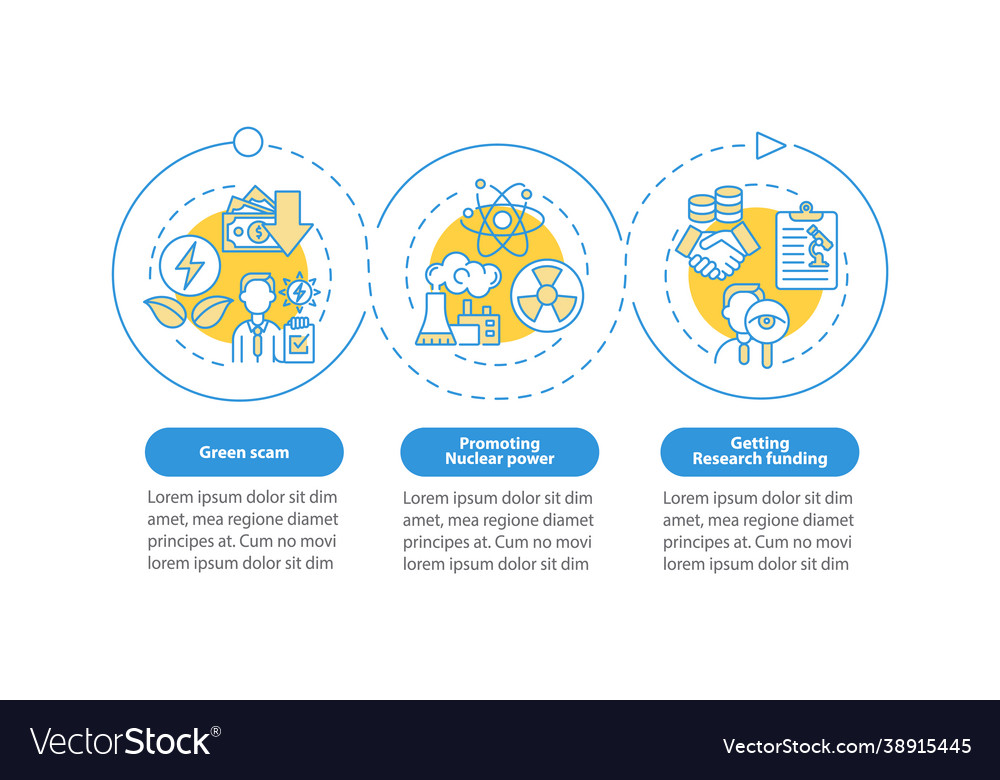 Green scam

Lorem ipsum dolor sit dim amet, mea regione diamet principes at. Cum no movi lorem ipsum dolor sit dim

Promoting Nuclear power

Lorem ipsum dolor sit dim amet, mea regione diamet principes at. Cum no movi lorem ipsum dolor sit dim

Getting Research funding

Lorem ipsum dolor sit dim amet, mea regione diamet principes at. Cum no movi lorem ipsum dolor sit dim

VectorStock®

VectorStock.com/38915445