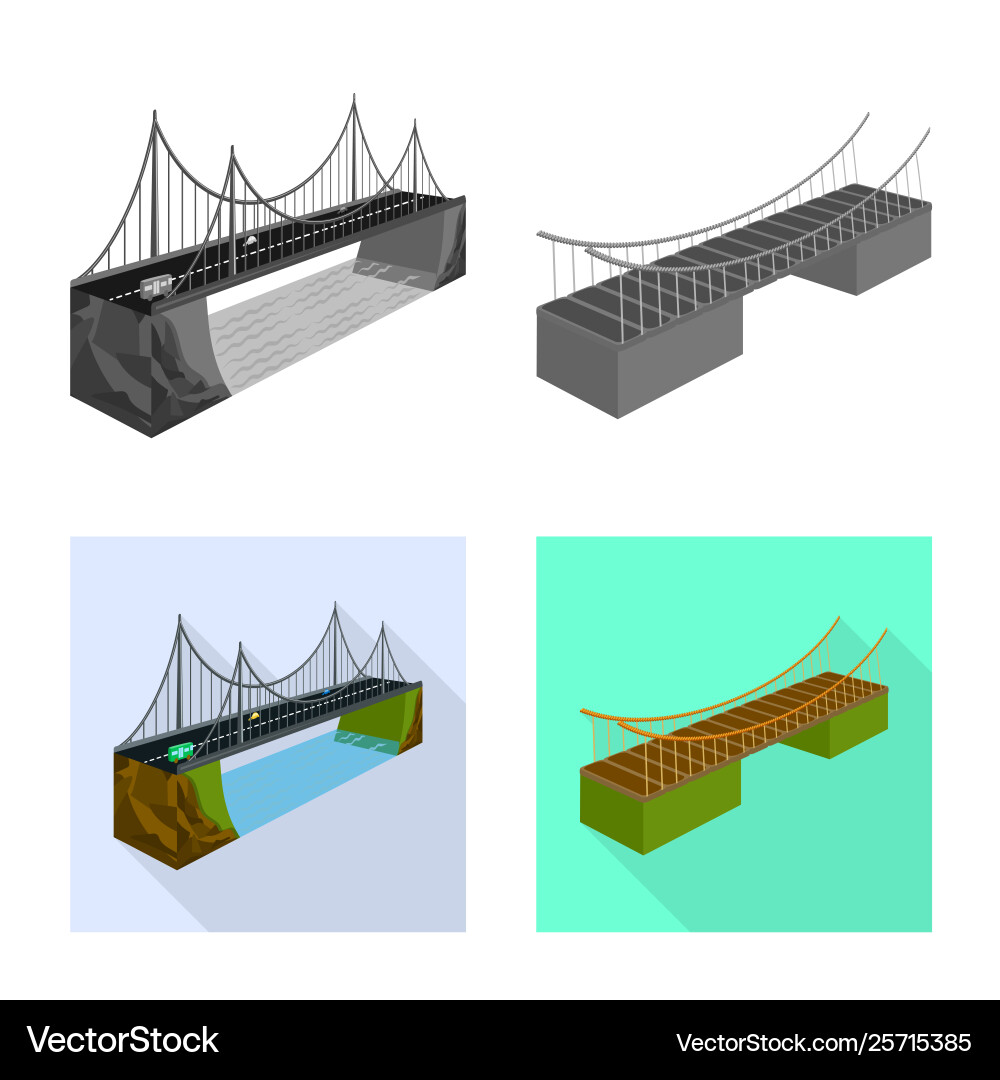 VectorStock®

VectorStock.com/25715385