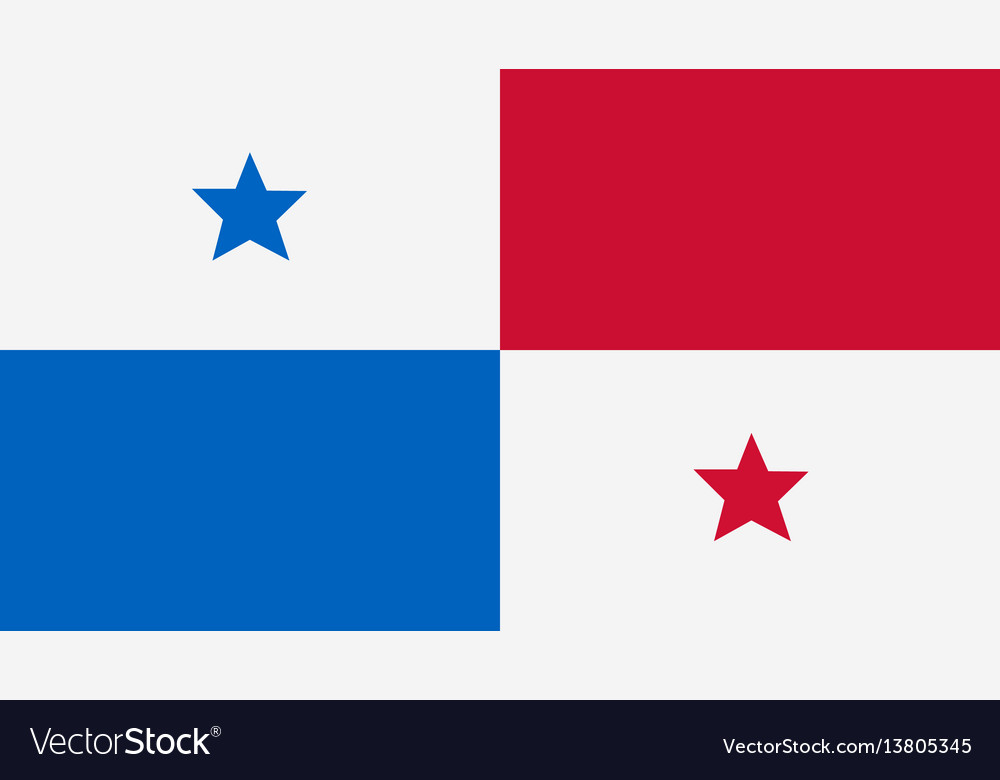 VectorStock®

VectorStock.com/13805345