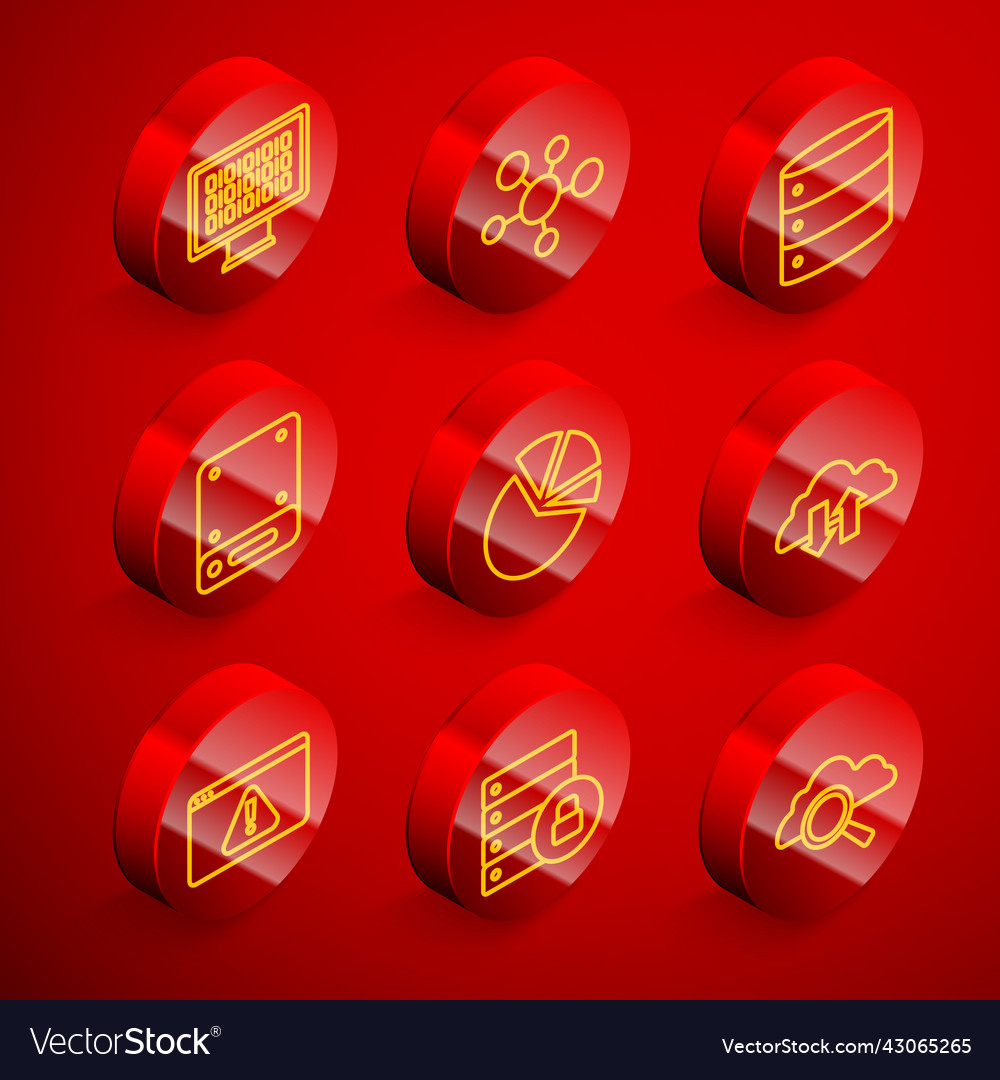 VectorStock®

VectorStock.com/43065265