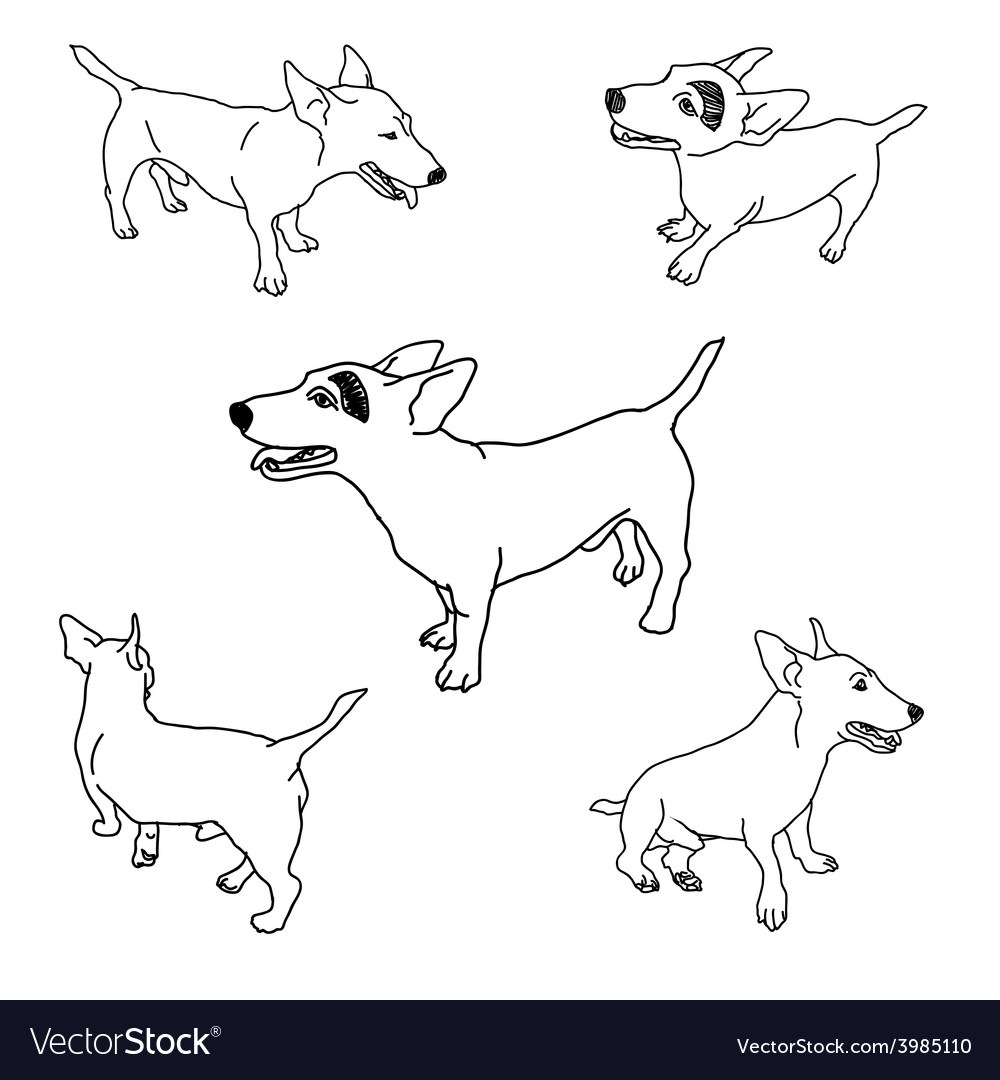 VectorStock®
VectorStock.com/3985110