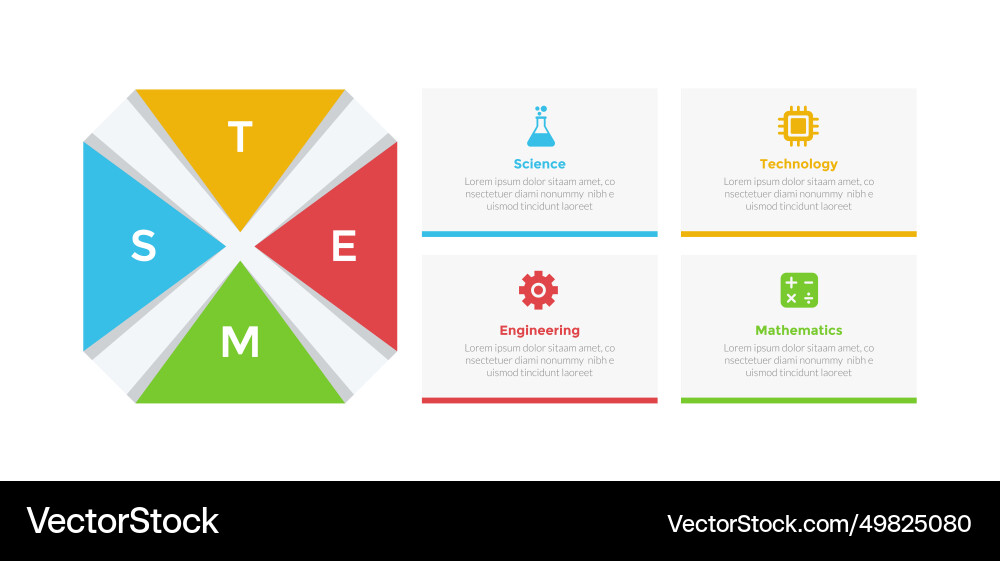 T

S

E

M

Science

Lorem ipsum dolor sitaam amet, co nsectetuer diami nonummy nibh e uismod tincidunt laoreet

Technology

Lorem ipsum dolor sitaam amet, co nsectetuer diami nonummy nibh e uismod tincidunt laoreet

Engineering

Lorem ipsum dolor sitaam amet, co nsectetuer diami nonummy nibh e uismod tincidunt laoreet

Mathematics

Lorem ipsum dolor sitaam amet, co nsectetuer diami nonummy nibh e uismod tincidunt laoreet

VectorStock

VectorStock.com/49825080