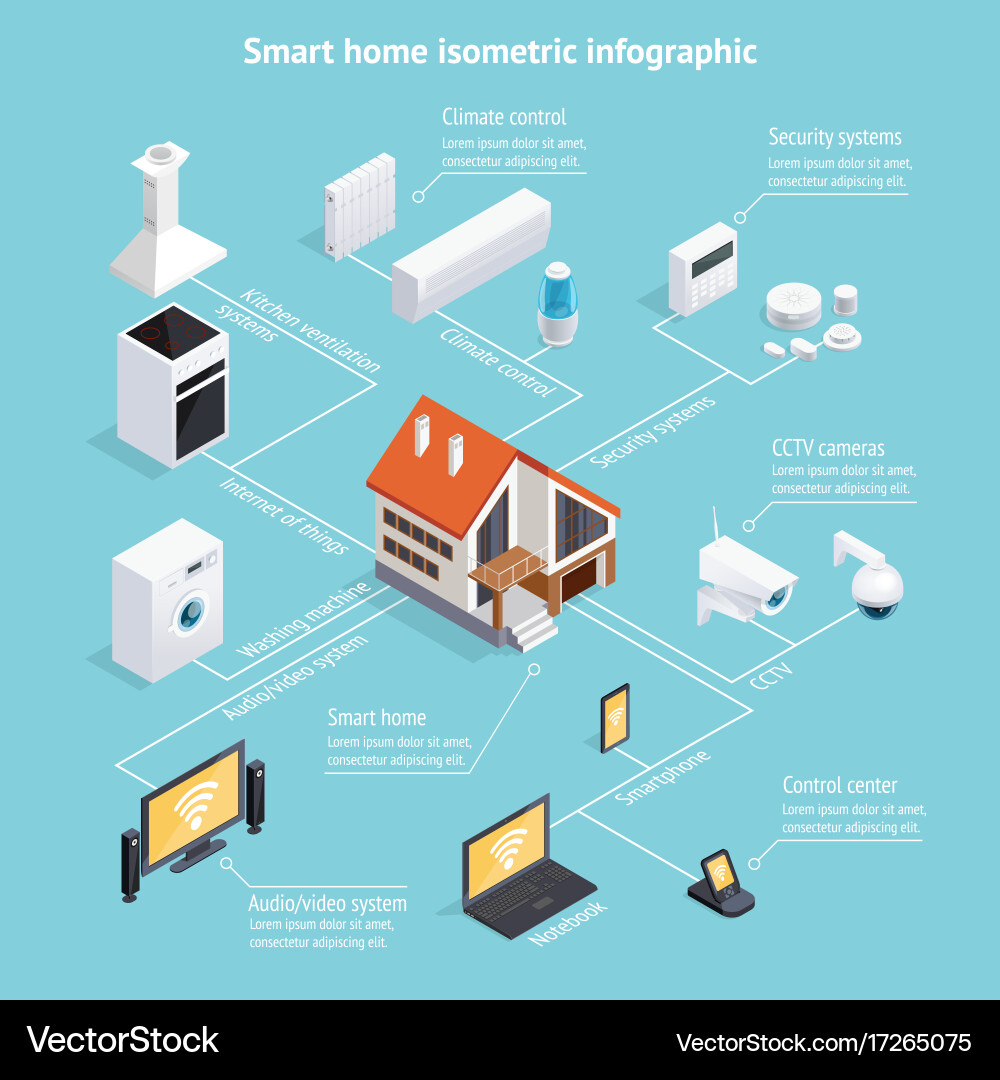 Smart home isometric infographic

Climate control
Lorem ipsum dolor sit amet, consectetur adipiscing elit.

Security systems
Lorem ipsum dolor sit amet, consectetur adipiscing elit.

Kitchen ventilation systems

Climate control

Security systems

CCTV cameras
Lorem ipsum dolor sit amet, consectetur adipiscing elit.

Internet of things

Washing machine

Audio/video system

CCTV

Smart home
Lorem ipsum dolor sit amet, consectetur adipiscing elit.

Smartphone

Control center
Lorem ipsum dolor sit amet, consectetur adipiscing elit.

Audio/video system
Lorem ipsum dolor sit amet, consectetur adipiscing elit.

Notebook

VectorStock

VectorStock.com/17265075