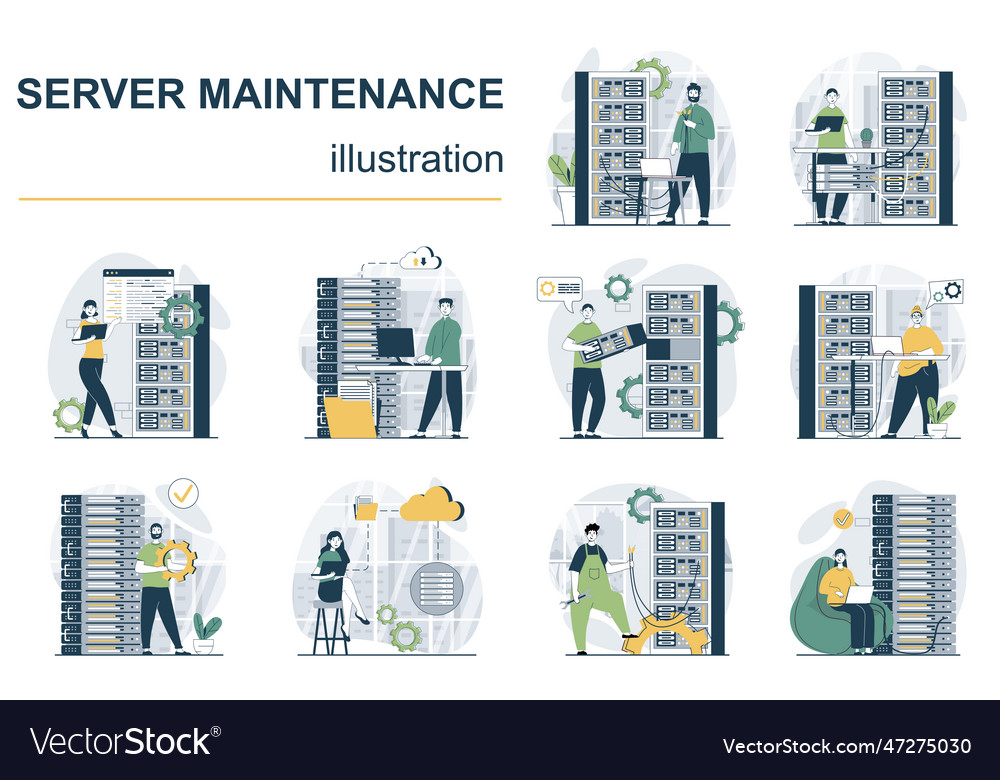 SERVER MAINTENANCE
illustration

VectorStock®
VectorStock.com/47275030