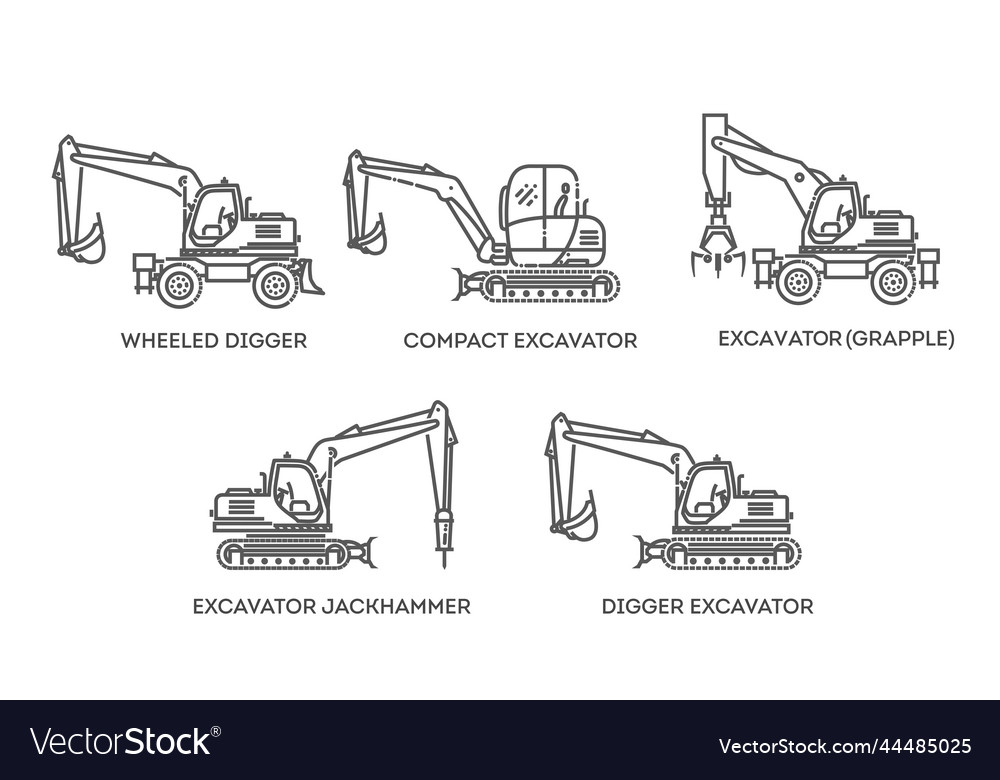 WHEELED DIGGER

COMPACT EXCAVATOR

EXCAVATOR (GRAPPLE)

EXCAVATOR JACKHAMMER

DIGGER EXCAVATOR

VectorStock®

VectorStock.com/44485025