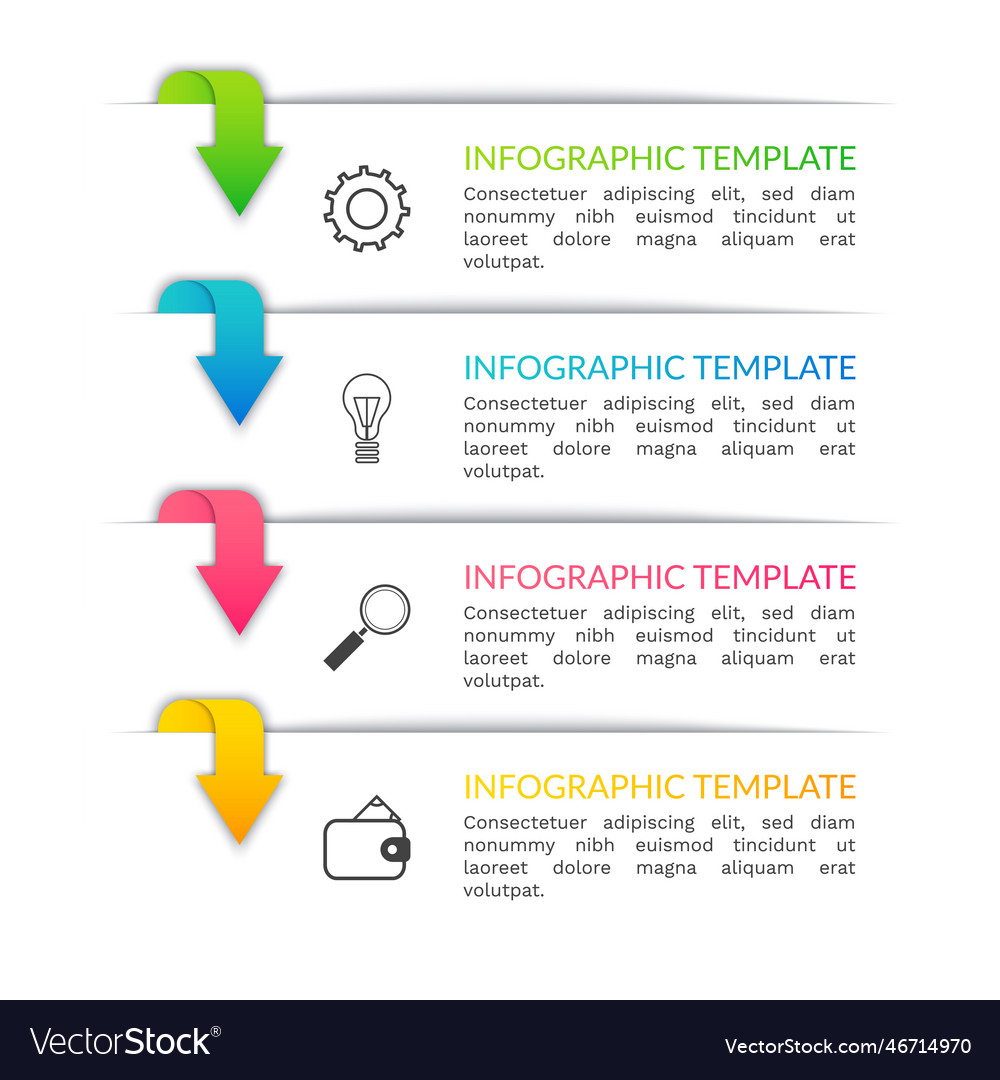 INFOGRAPHIC TEMPLATE
Consectetuer adipiscing elit, sed diam nonummy nibh euismod tincidunt ut laoreet dolore magna aliquam erat volutpat.

INFOGRAPHIC TEMPLATE
Consectetuer adipiscing elit, sed diam nonummy nibh euismod tincidunt ut laoreet dolore magna aliquam erat volutpat.

INFOGRAPHIC TEMPLATE
Consectetuer adipiscing elit, sed diam nonummy nibh euismod tincidunt ut laoreet dolore magna aliquam erat volutpat.

INFOGRAPHIC TEMPLATE
Consectetuer adipiscing elit, sed diam nonummy nibh euismod tincidunt ut laoreet dolore magna aliquam erat volutpat.

VectorStock®

VectorStock.com/46714970