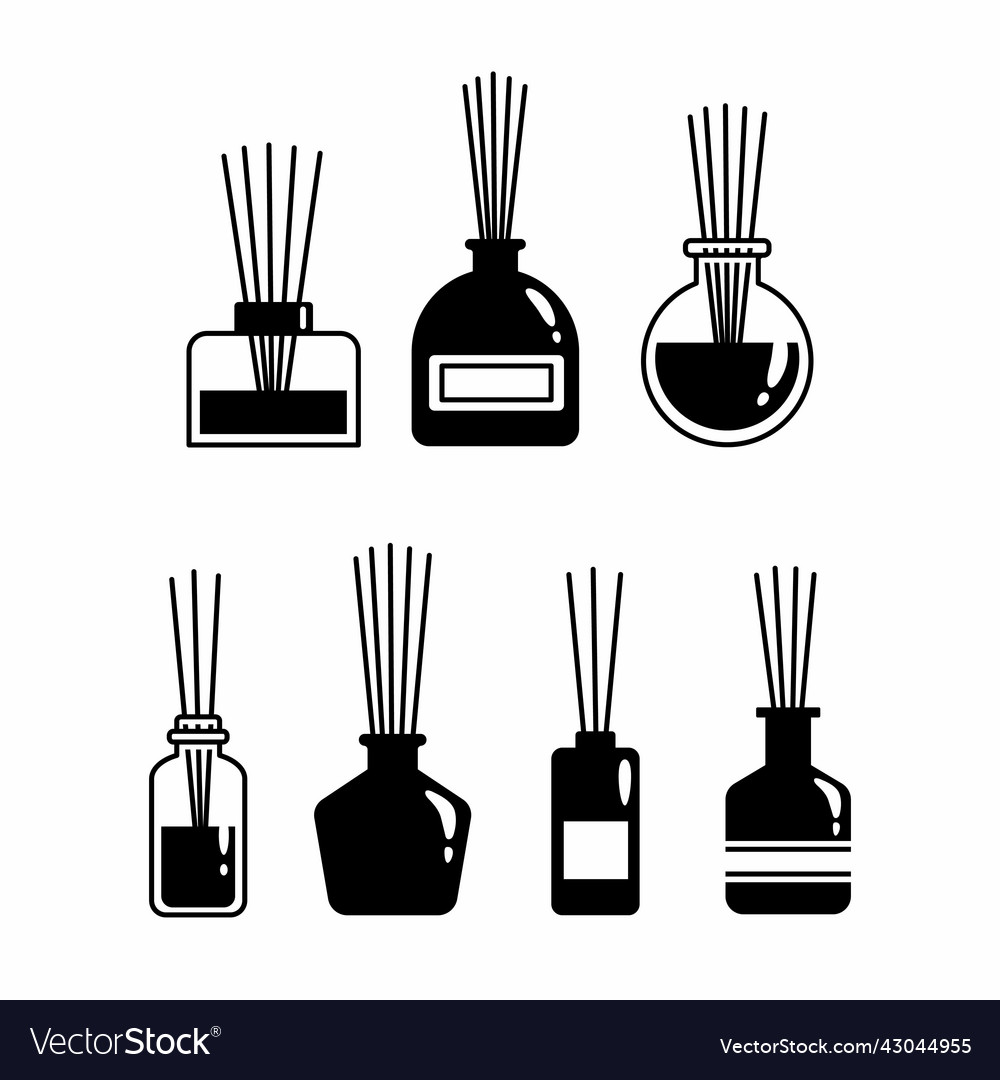 VectorStock®

VectorStock.com/43044955