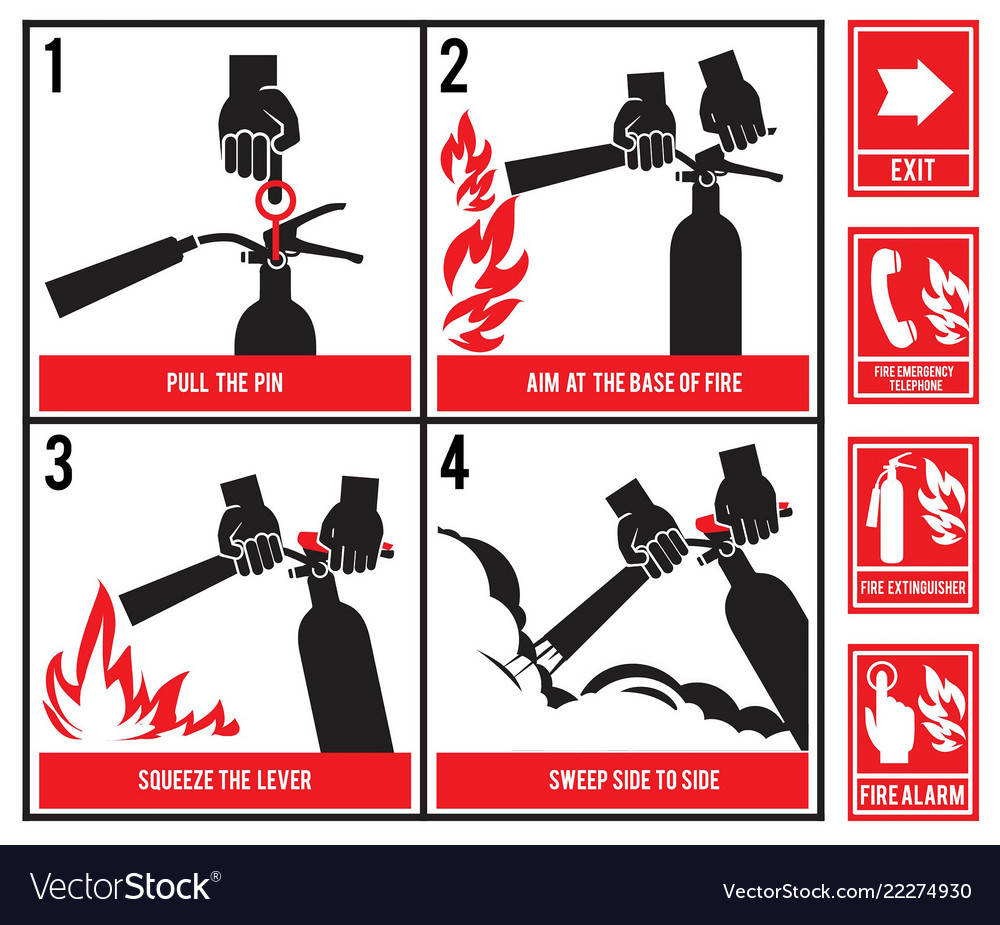 1

PULL THE PIN

2

AIM AT THE BASE OF FIRE

3

SQUEEZE THE LEVER

4

SWEEP SIDE TO SIDE

EXIT

FIRE EMERGENCY TELEPHONE

FIRE EXTINGUISHER

FIRE ALARM

VectorStock®

VectorStock.com/22274930