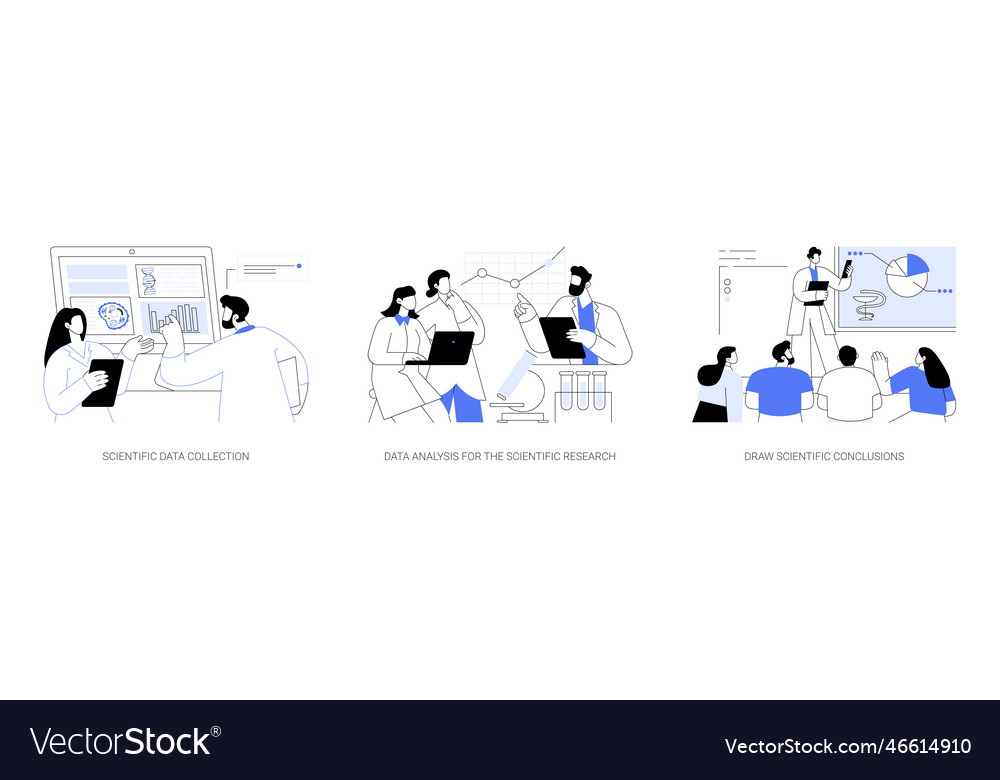 SCIENTIFIC DATA COLLECTION

DATA ANALYSIS FOR THE SCIENTIFIC RESEARCH

DRAW SCIENTIFIC CONCLUSIONS

VectorStock®

VectorStock.com/46614910