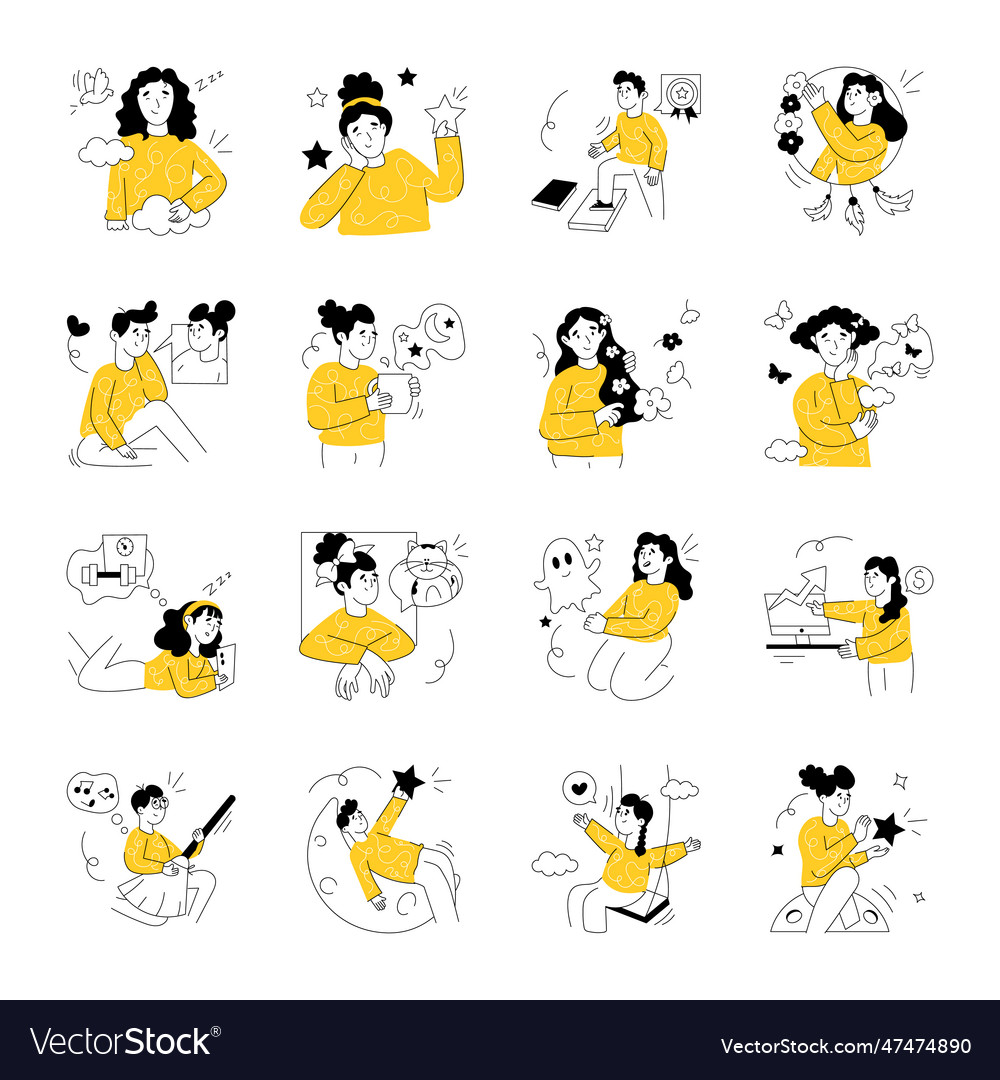 zzz

zzz

$

VectorStock®

VectorStock.com/47474890