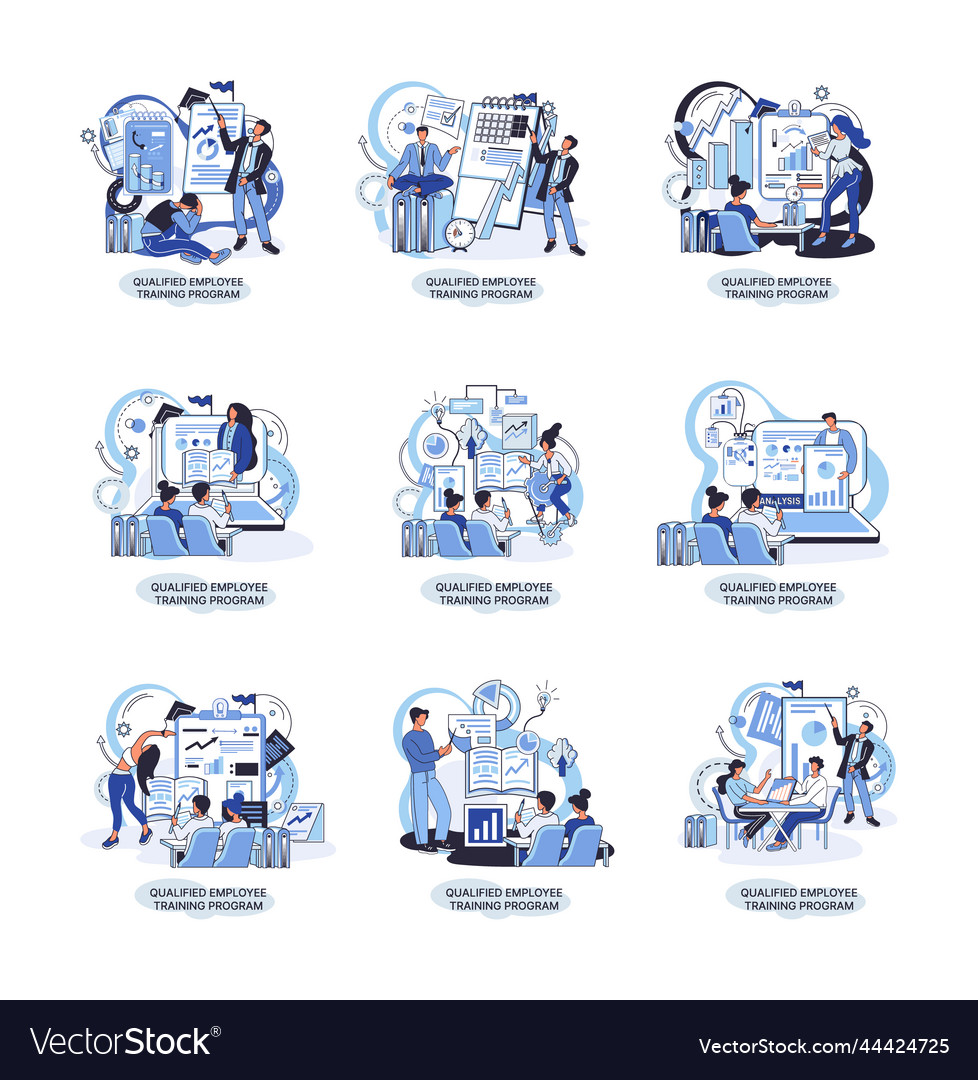 QUALIFIED EMPLOYEE TRAINING PROGRAM

QUALIFIED EMPLOYEE TRAINING PROGRAM

QUALIFIED EMPLOYEE TRAINING PROGRAM

QUALIFIED EMPLOYEE TRAINING PROGRAM

QUALIFIED EMPLOYEE TRAINING PROGRAM

ANALYSIS

QUALIFIED EMPLOYEE TRAINING PROGRAM

QUALIFIED EMPLOYEE TRAINING PROGRAM

QUALIFIED EMPLOYEE TRAINING PROGRAM

QUALIFIED EMPLOYEE TRAINING PROGRAM

VectorStock®

VectorStock.com/44424725