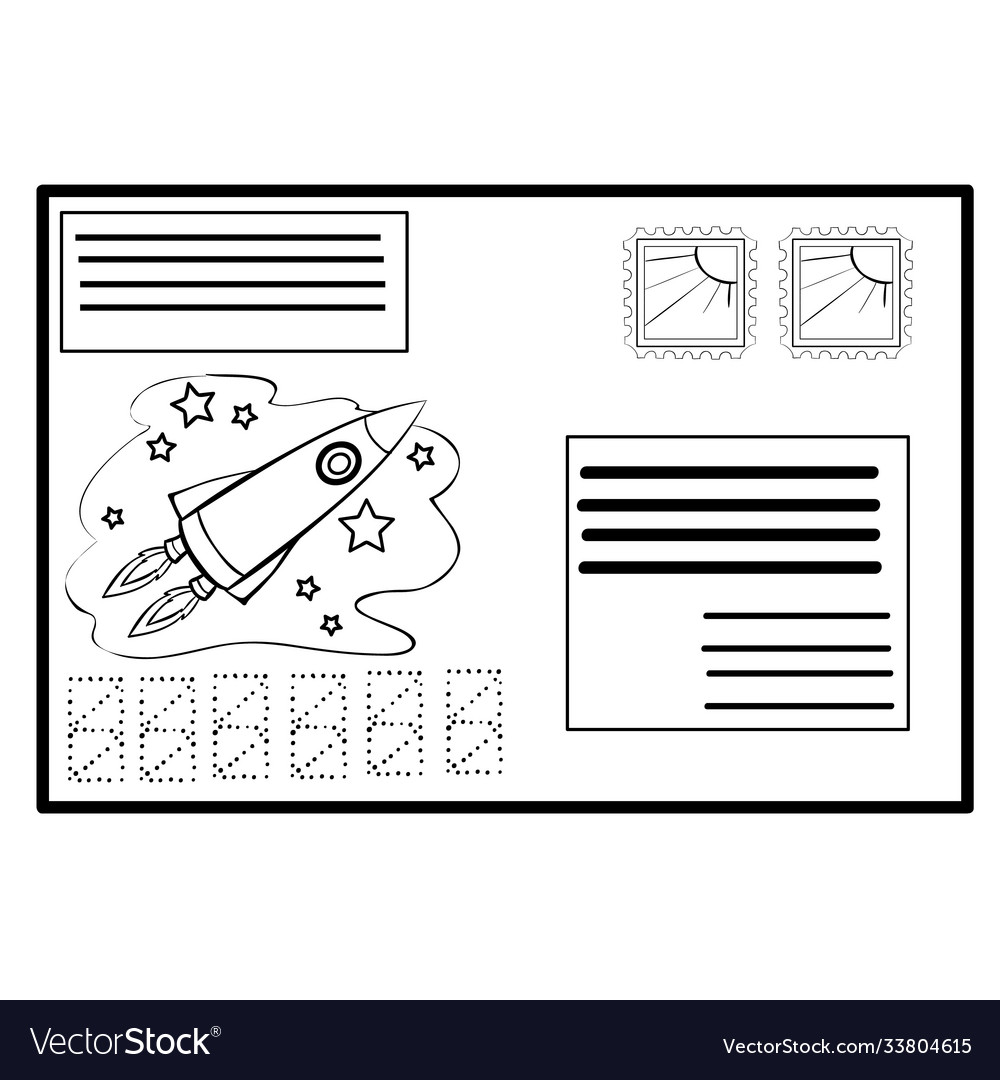 VectorStock®

VectorStock.com/33804615