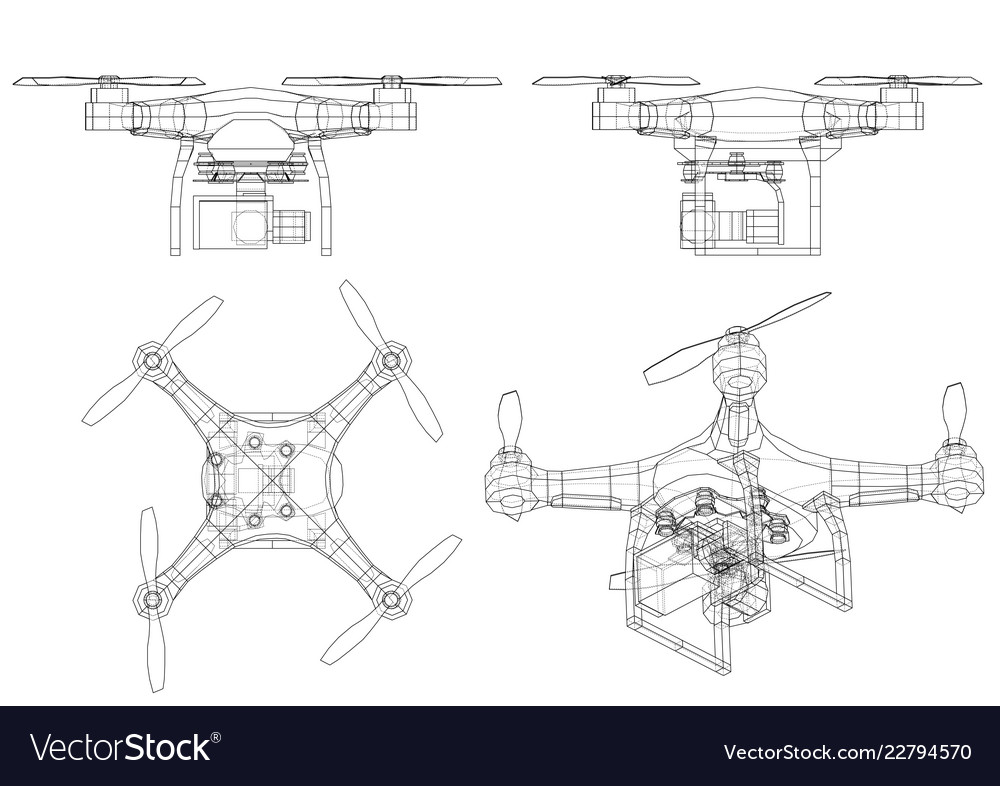 VectorStock®

VectorStock.com/22794570