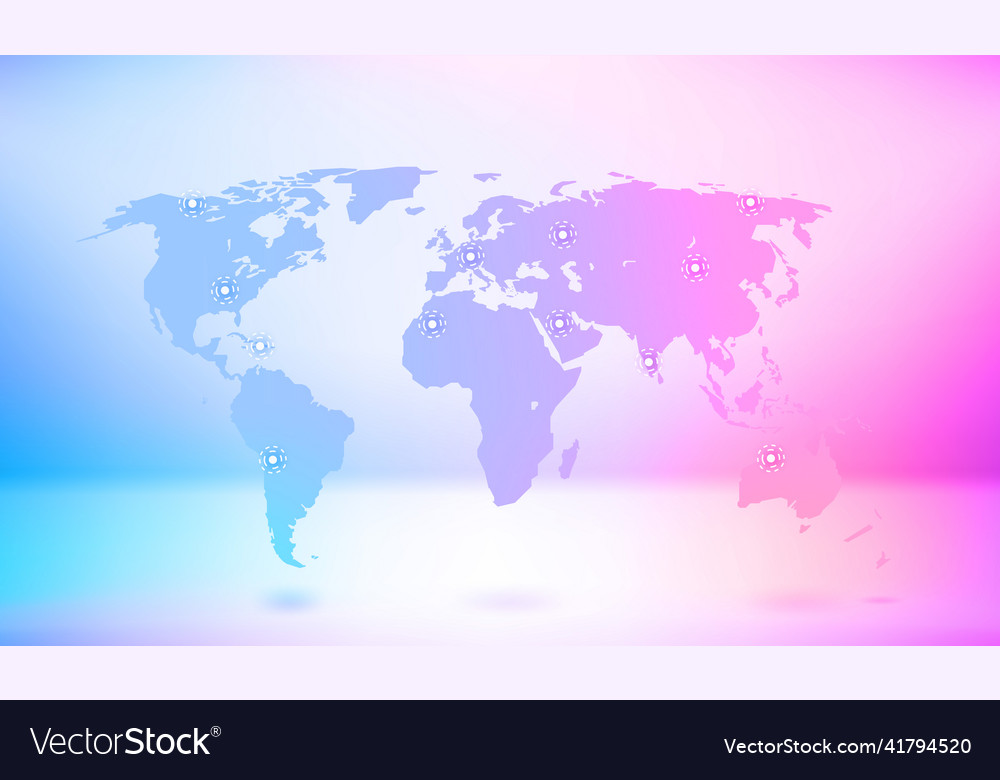 VectorStock®

VectorStock.com/41794520