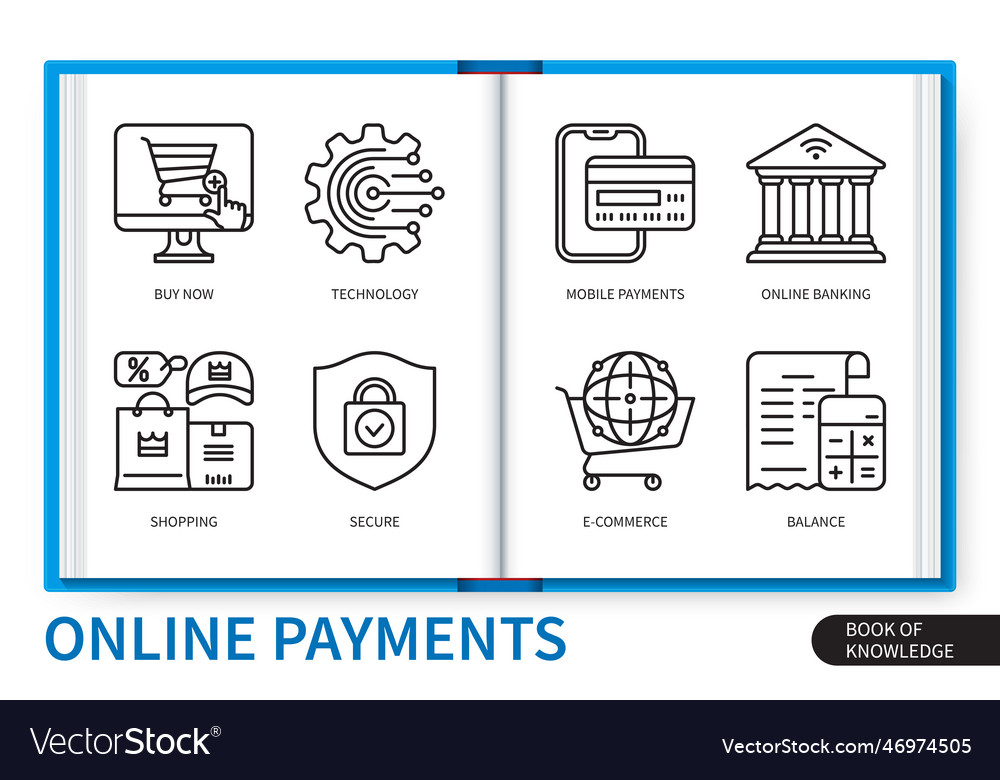 BUY NOW

TECHNOLOGY

SHOPPING

SECURE

MOBILE PAYMENTS

ONLINE BANKING

E-COMMERCE

BALANCE

ONLINE PAYMENTS

BOOK OF KNOWLEDGE

VectorStock®

VectorStock.com/46974505