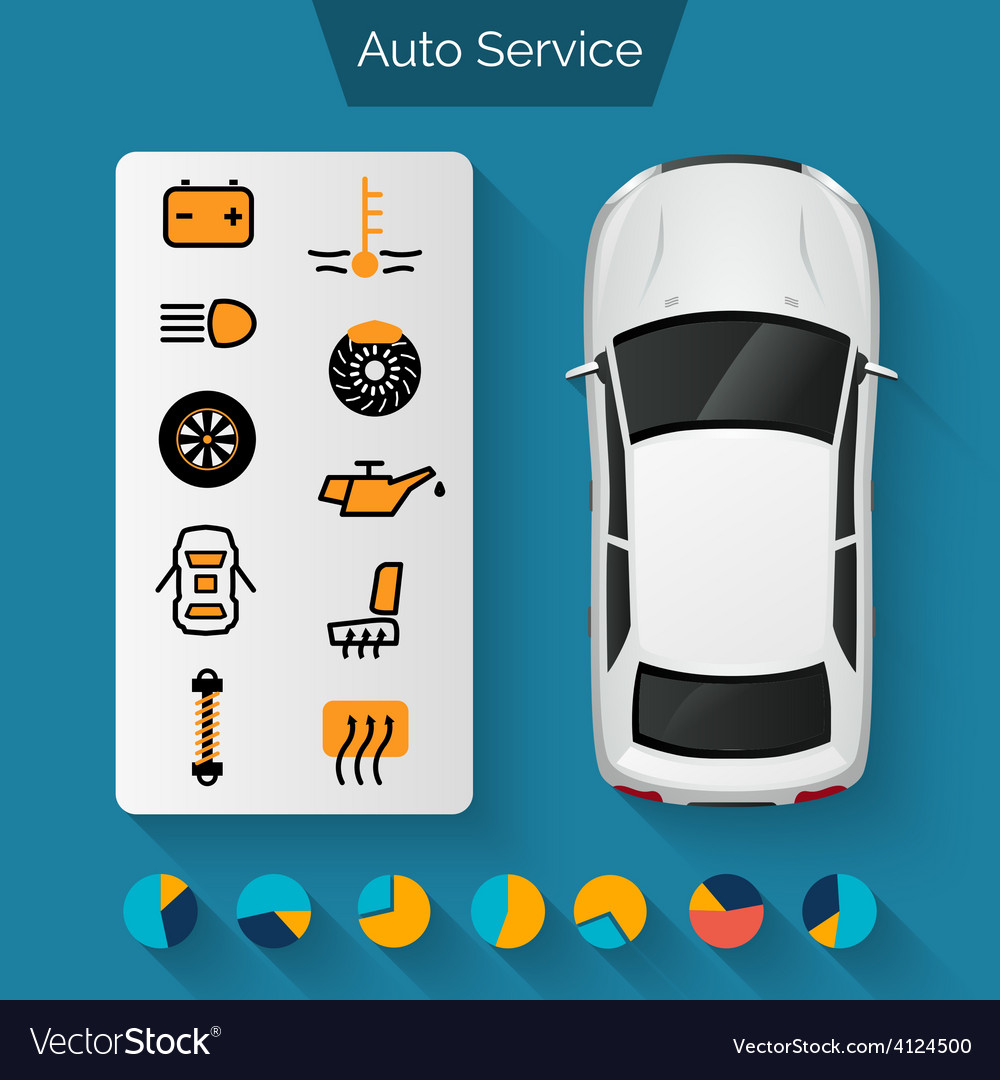 Auto Service

VectorStock®

VectorStock.com/4124500