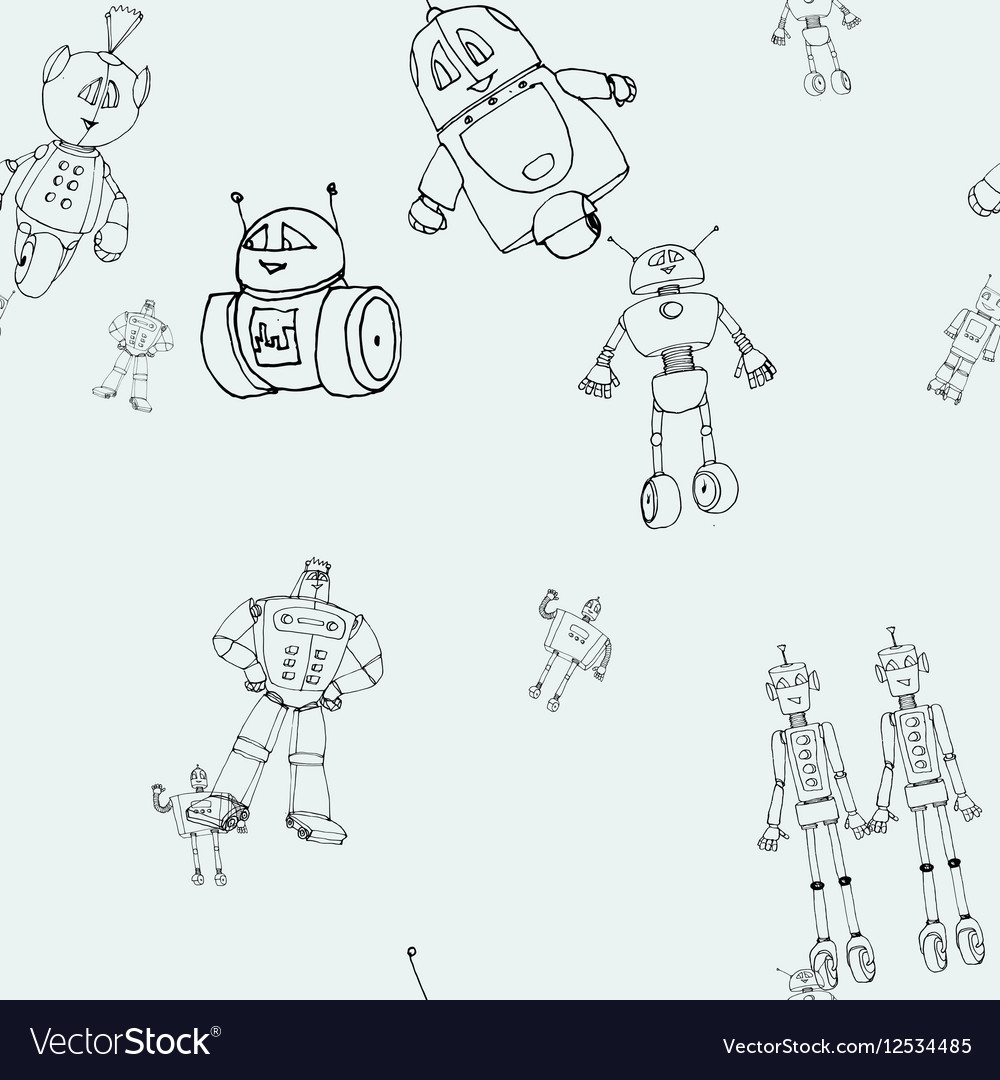 VectorStock®

VectorStock.com/12534485