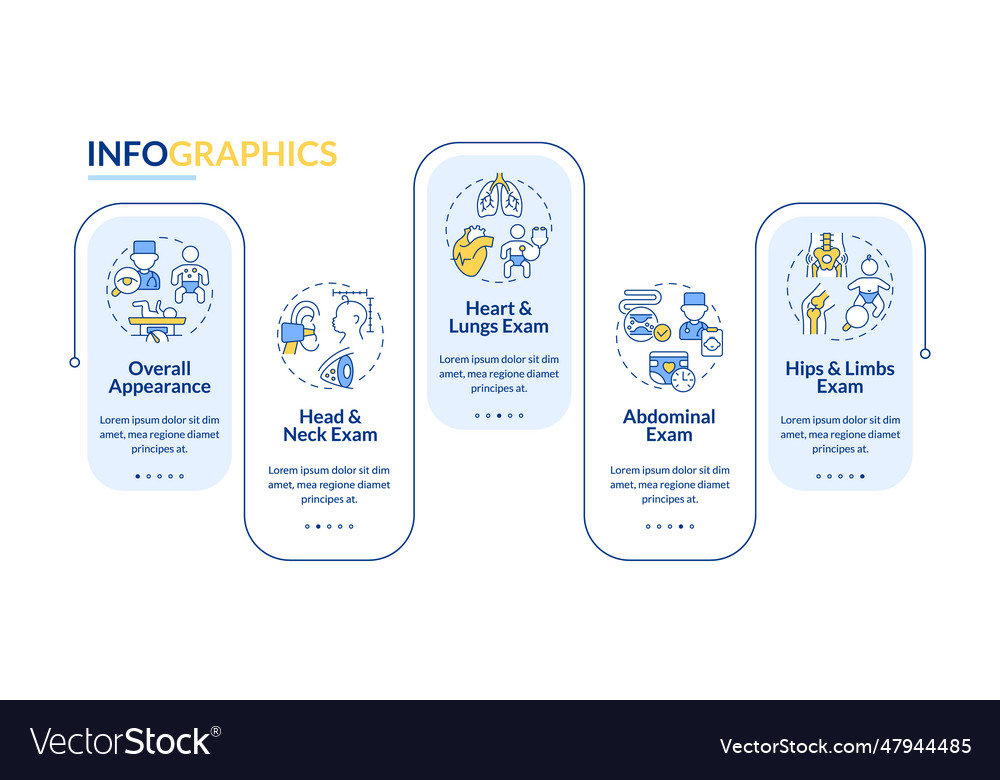 INFOGRAPHICS

Overall Appearance

Lorem ipsum dolor sit dim amet, mea regione diamet principes at.

Head & Neck Exam

Lorem ipsum dolor sit dim amet, mea regione diamet principes at.

Heart & Lungs Exam

Lorem ipsum dolor sit dim amet, mea regione diamet principes at.

Abdominal Exam

Lorem ipsum dolor sit dim amet, mea regione diamet principes at.

Hips & Limbs Exam

Lorem ipsum dolor sit dim amet, mea regione diamet principes at.

VectorStock®

VectorStock.com/47944485