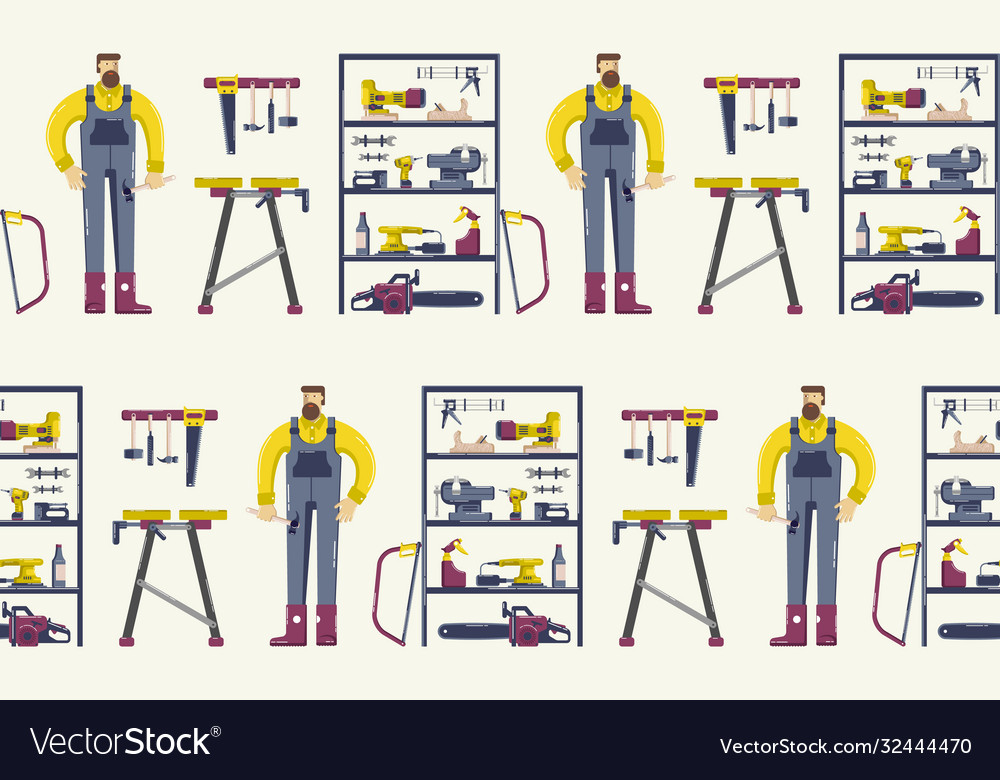 VectorStock®

VectorStock.com/32444470